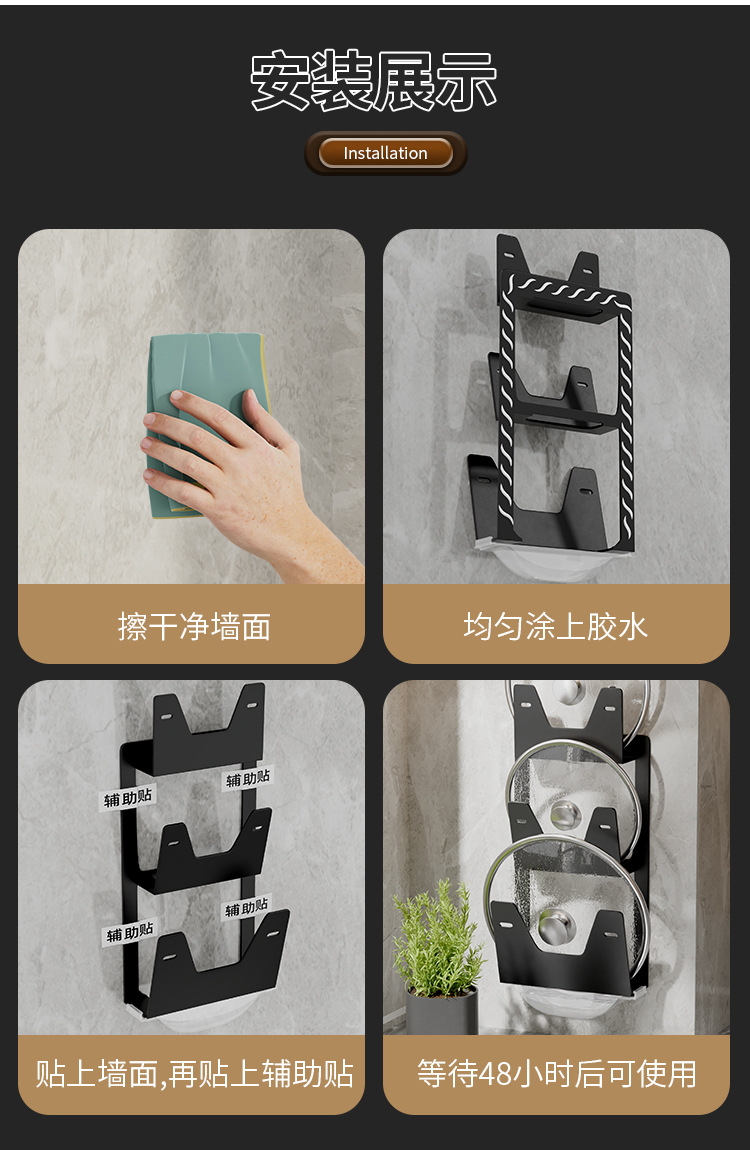 安装展示

Installation

擦干净墙面

均匀涂上胶水

辅助贴

辅助贴

辅助贴

辅助贴

贴上墙面,再贴上辅助贴

等待48小时后可使用