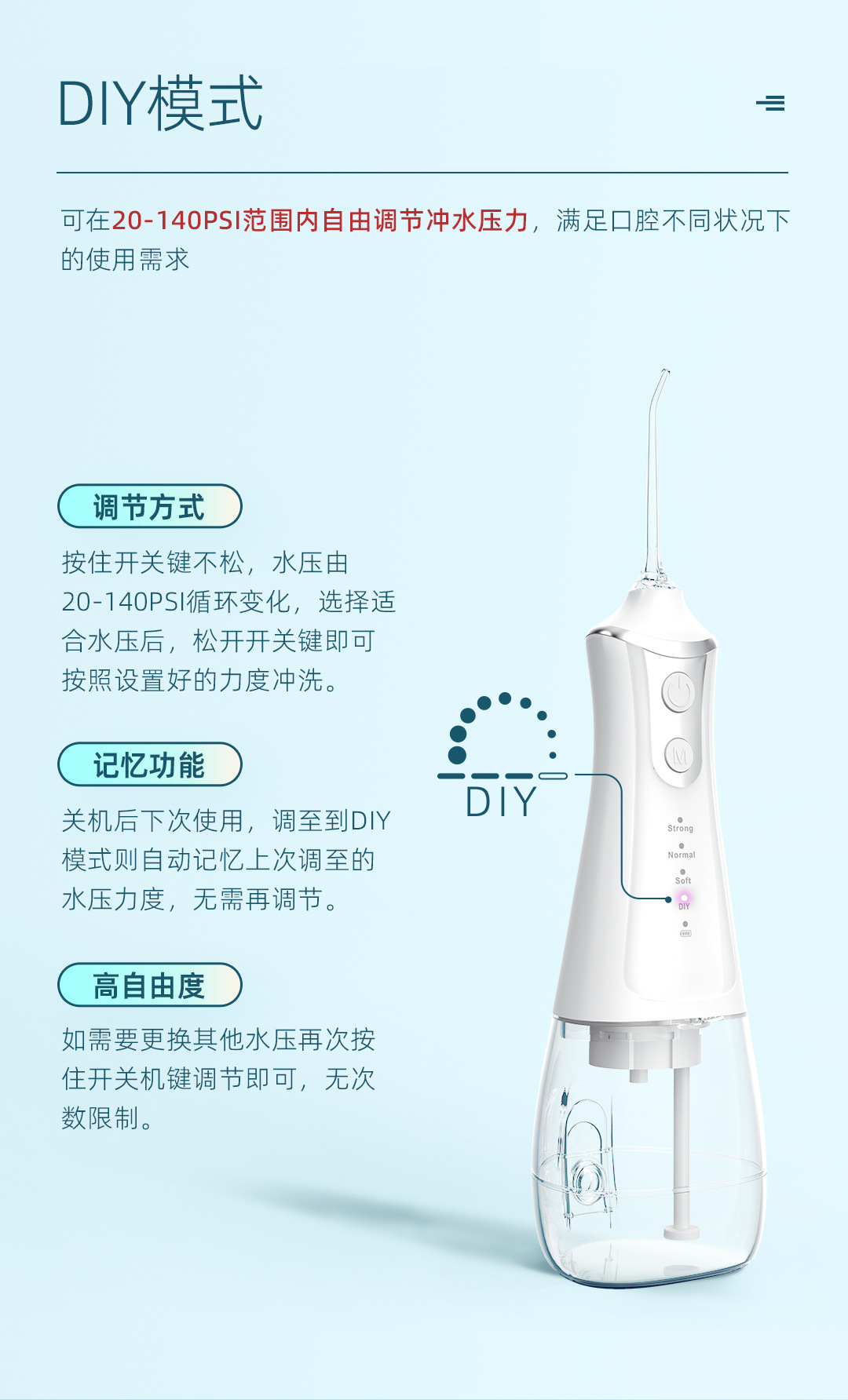 DIY模式

可在20-140PSI范围内自由调节冲水压力，满足口腔不同状况下的使用需求

调节方式

按住开关键不松，水压由20-140PSI循环变化，选择适合水压后，松开开关键即可按照设置好的力度冲洗。

记忆功能

关机后下次使用，调至到DIY模式则自动记忆上次调至的水压力度，无需再调节。

高自由度

如需要更换其他水压再次按住开关机键调节即可，无次数限制。

DIY

M

Strong

Normal

Soft

DIY