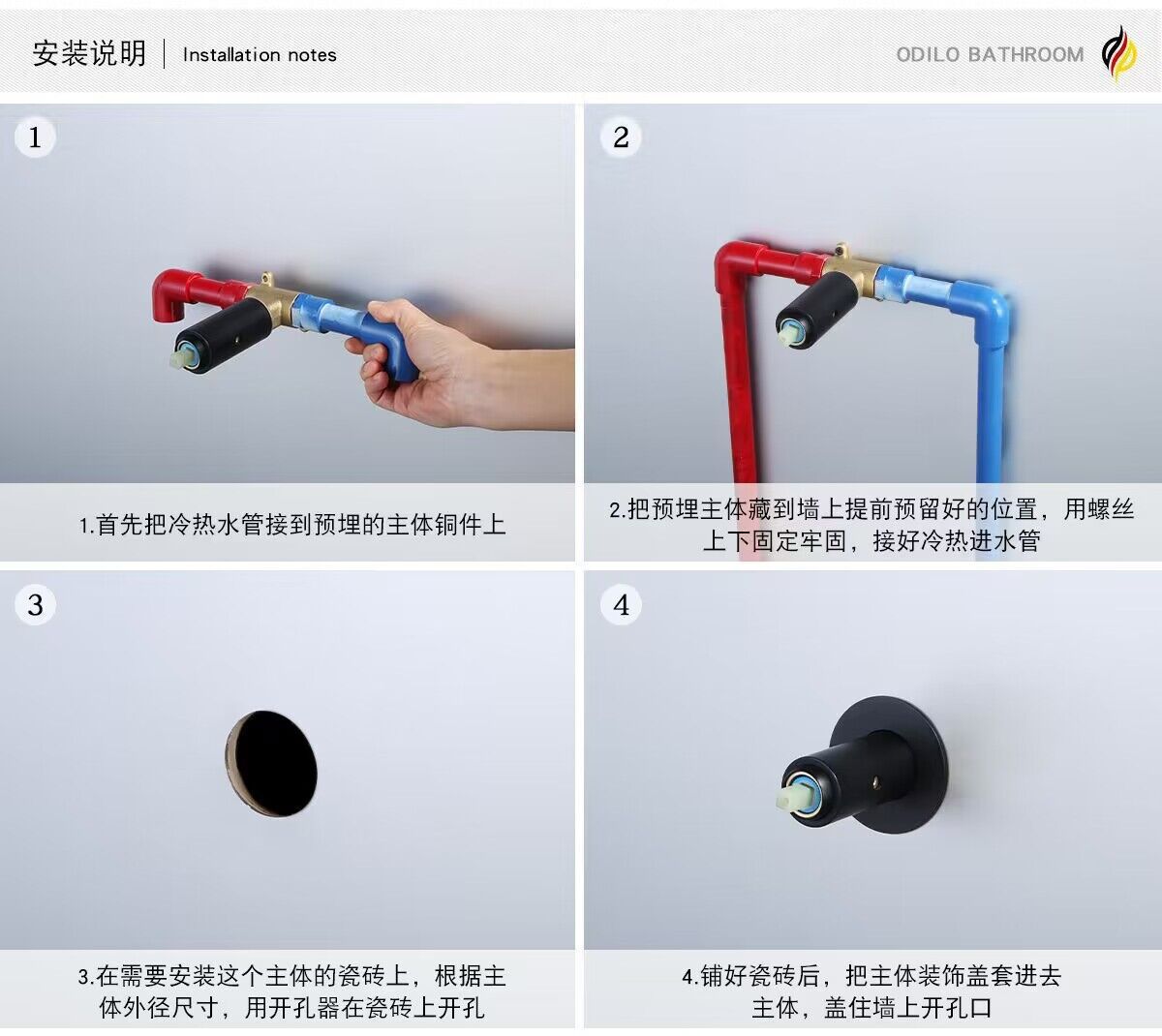 安装说明 | Installation notes

ODILO BATHROOM

1

1.首先把冷热水管接到预埋的主体铜件上

2

2.把预埋主体藏到墙上提前预留好的位置，用螺丝上下固定牢固，接好冷热进水管

3

3.在需要安装这个主体的瓷砖上，根据主体外径尺寸，用开孔器在瓷砖上开孔

4

4.铺好瓷砖后，把主体装饰盖套进去主体，盖住墙上开孔口