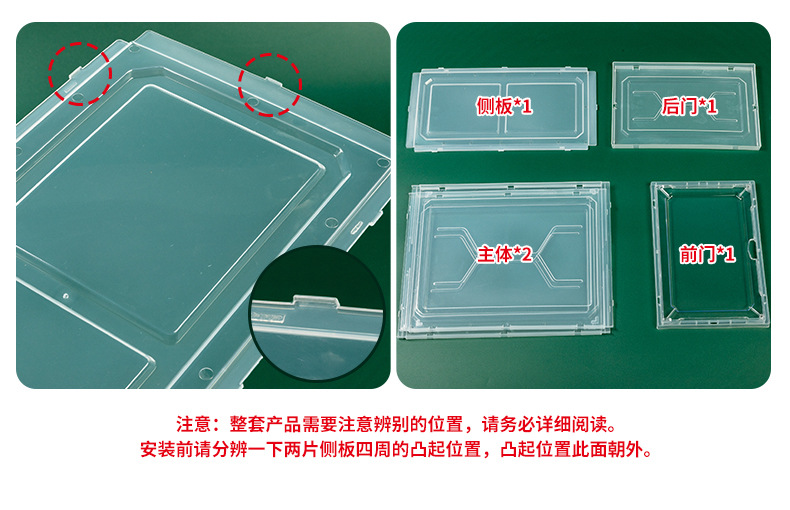 侧板*1

后门*1

主体*2

前门*1

注意：整套产品需要注意辨别的位置，请务必详细阅读。
安装前请分辨一下两片侧板四周的凸起位置，凸起位置此面朝外。