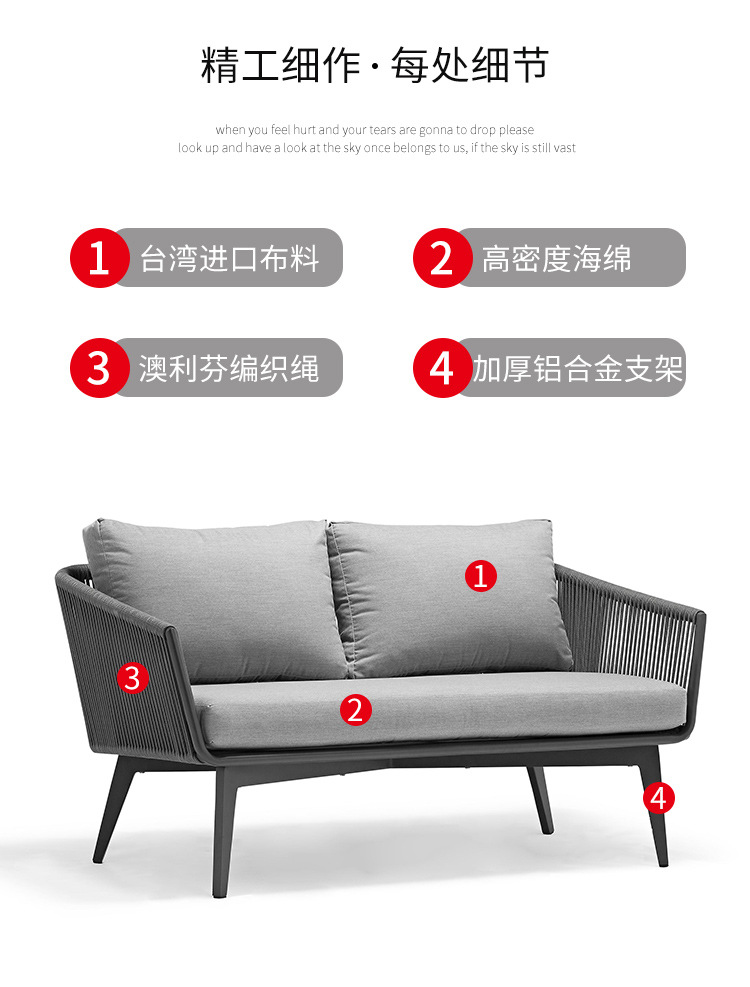 精工细作·每处细节

when you feel hurt and your tears are gonna to drop please look up and have a look at the sky once belongs to us, if the sky is still vast

1 台湾进口布料

2 高密度海绵

3 澳利芬编织绳

4 加厚铝合金支架

1

3

2

4