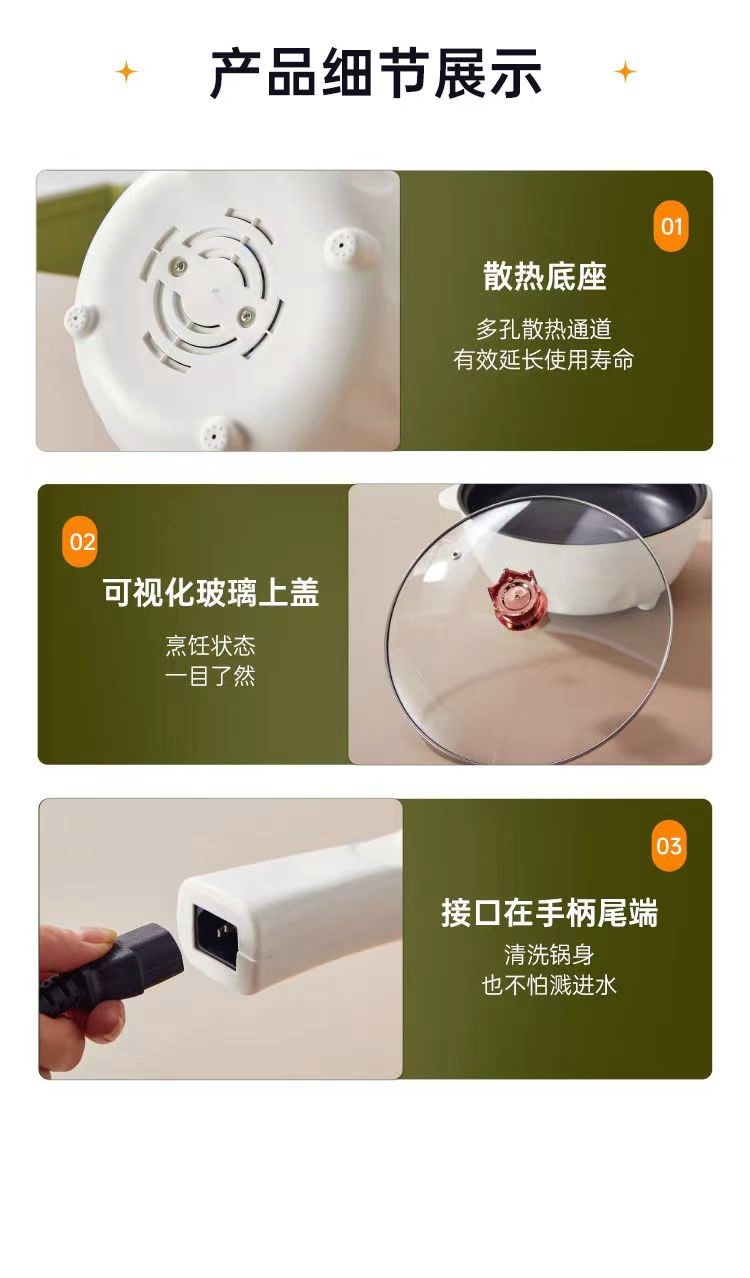 产品细节展示

01
散热底座
多孔散热通道
有效延长使用寿命

02
可视化玻璃上盖
烹饪状态
一目了然

03
接口在手柄尾端
清洗锅身
也不怕溅进水