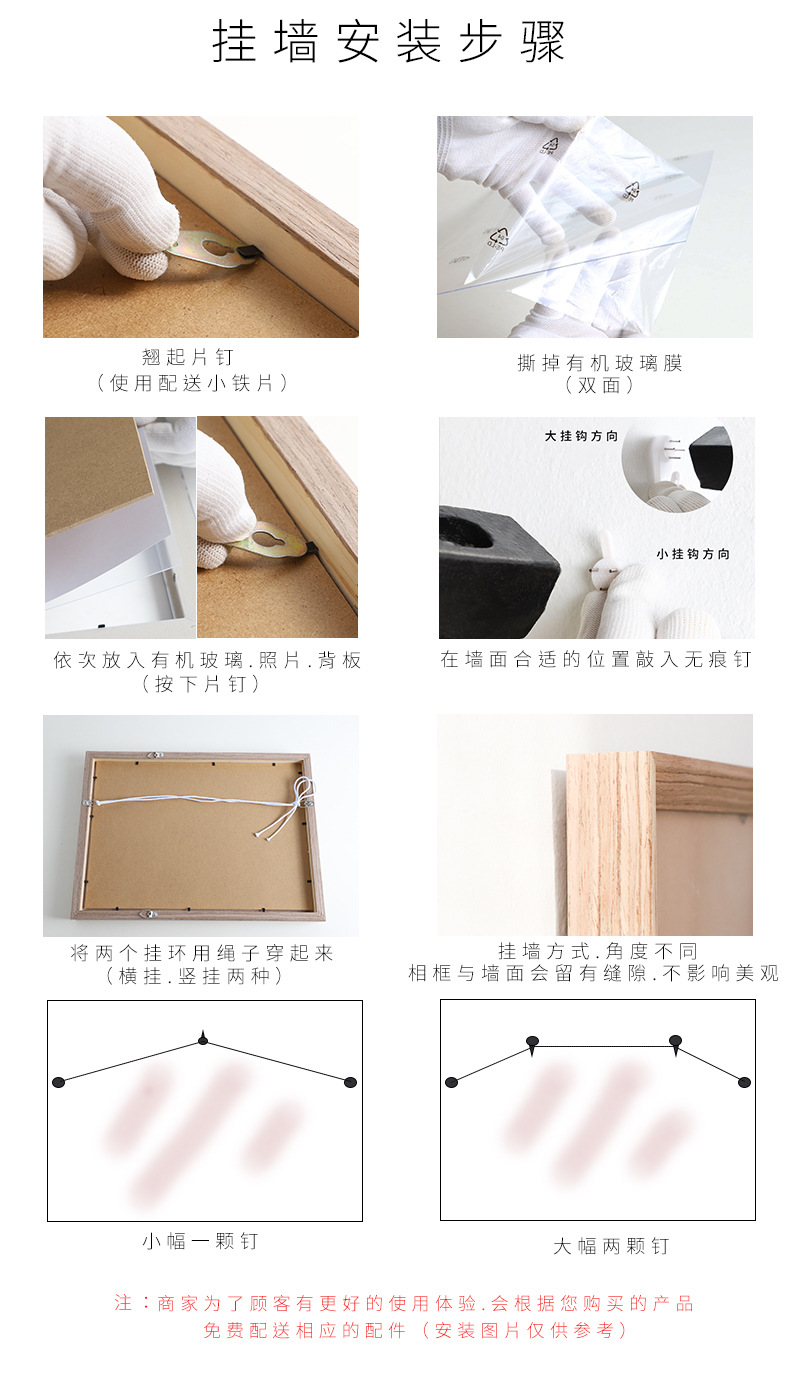 挂墙安装步骤

翘起片钉
（使用配送小铁片）

撕掉有机玻璃膜
（双面）

依次放入有机玻璃.照片.背板
（按下片钉）

大挂钩方向

小挂钩方向

在墙面合适的位置敲入无痕钉

将两个挂环用绳子穿起来
（横挂.竖挂两种）

挂墙方式.角度不同
相框与墙面会留有缝隙.不影响美观

小幅一颗钉

大幅两颗钉

注：商家为了顾客有更好的使用体验.会根据您购买的产品
免费配送相应的配件（安装图片仅供参考）