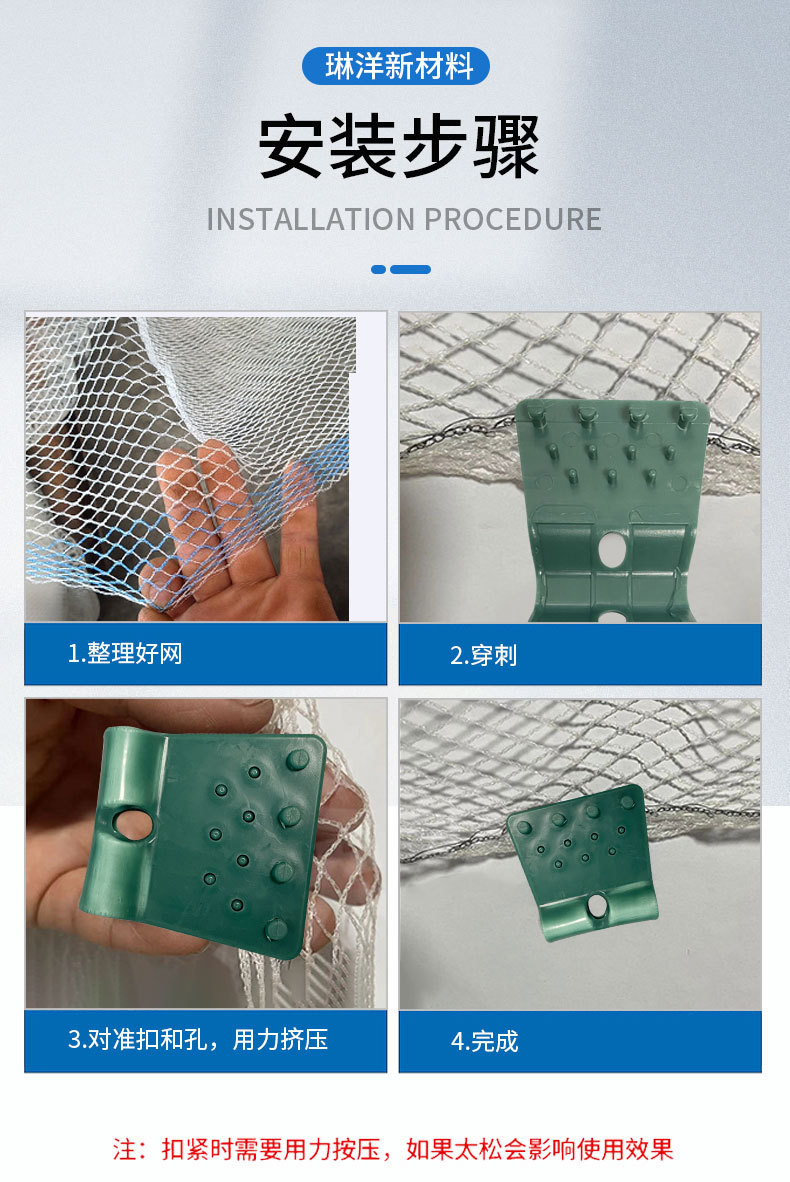 琳洋新材料

安装步骤

INSTALLATION PROCEDURE

1.整理好网

2.穿刺

3.对准扣和孔，用力挤压

4.完成

注：扣紧时需要用力按压，如果太松会影响使用效果