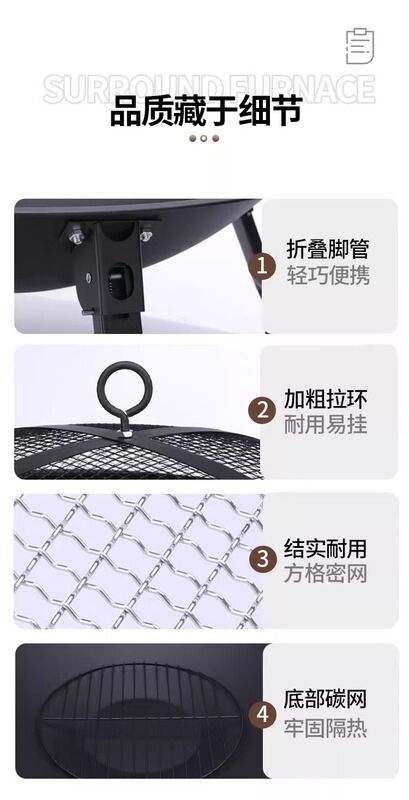 SURROUND FURNACE
品质藏于细节

1 折叠脚管
轻巧便携

2 加粗拉环
耐用易挂

3 结实耐用
方格密网

4 底部碳网
牢固隔热