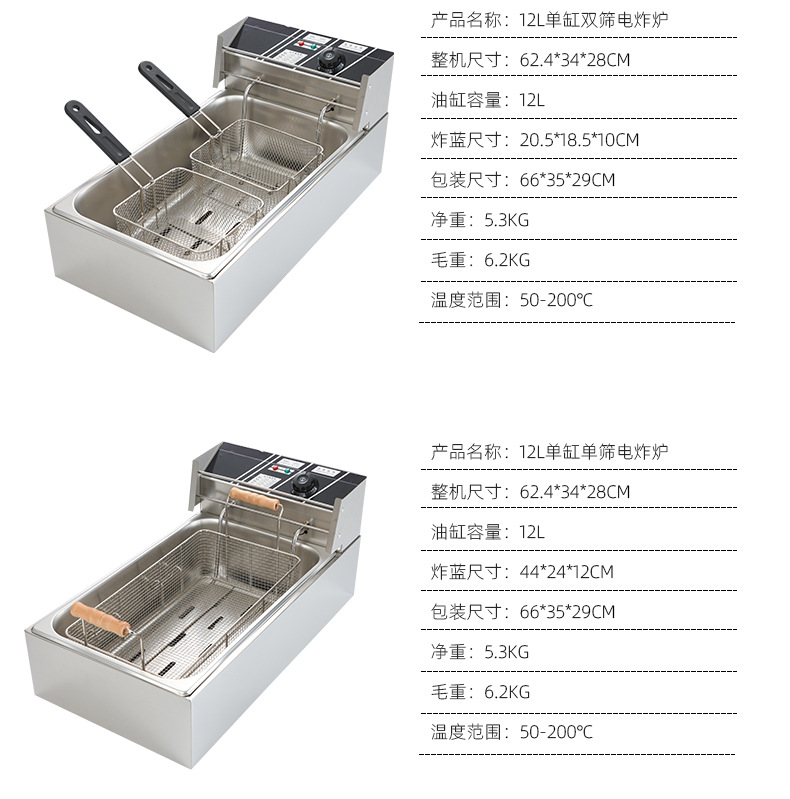 产品名称：12L单缸双筛电炸炉

整机尺寸：62.4*34*28CM

油缸容量：12L

炸蓝尺寸：20.5*18.5*10CM

包装尺寸：66*35*29CM

净重：5.3KG

毛重：6.2KG

温度范围：50-200℃

产品名称：12L单缸单筛电炸炉

整机尺寸：62.4*34*28CM

油缸容量：12L

炸蓝尺寸：44*24*12CM

包装尺寸：66*35*29CM

净重：5.3KG

毛重：6.2KG

温度范围：50-200℃