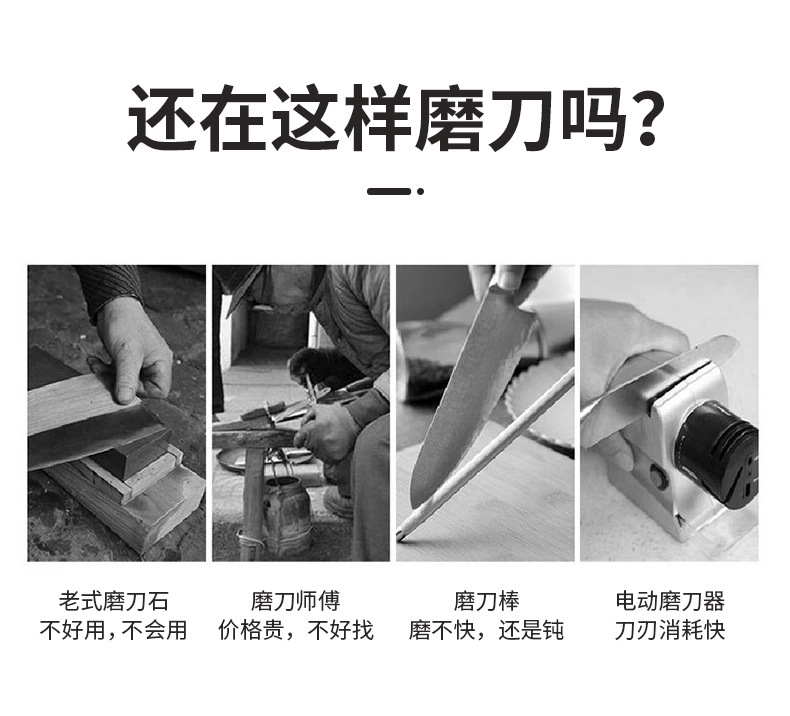 还在这样磨刀吗？

老式磨刀石
不好用，不会用

磨刀师傅
价格贵，不好找

磨刀棒
磨不快，还是钝

电动磨刀器
刀刃消耗快