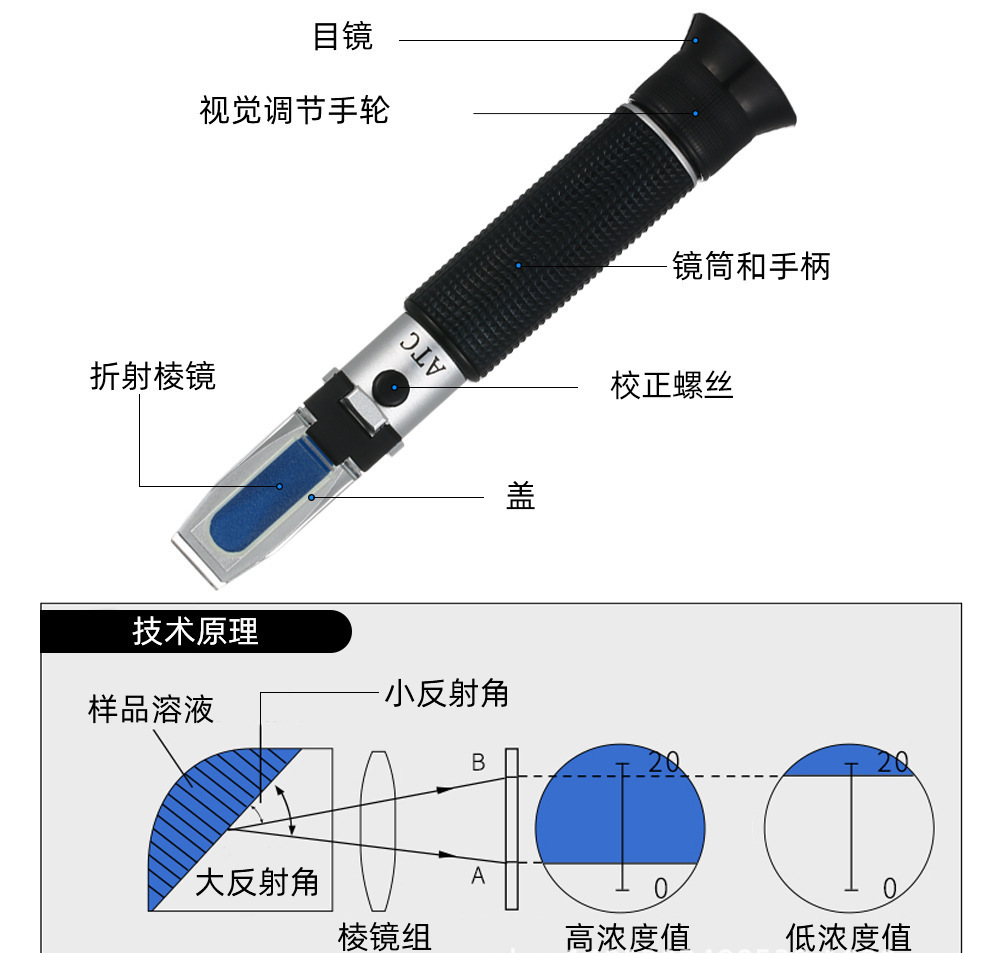 目镜

视觉调节手轮

镜筒和手柄

ATC

折射棱镜

校正螺丝

盖

技术原理

样品溶液

小反射角

大反射角

B

A

20

0

20

0

棱镜组

高浓度值

低浓度值