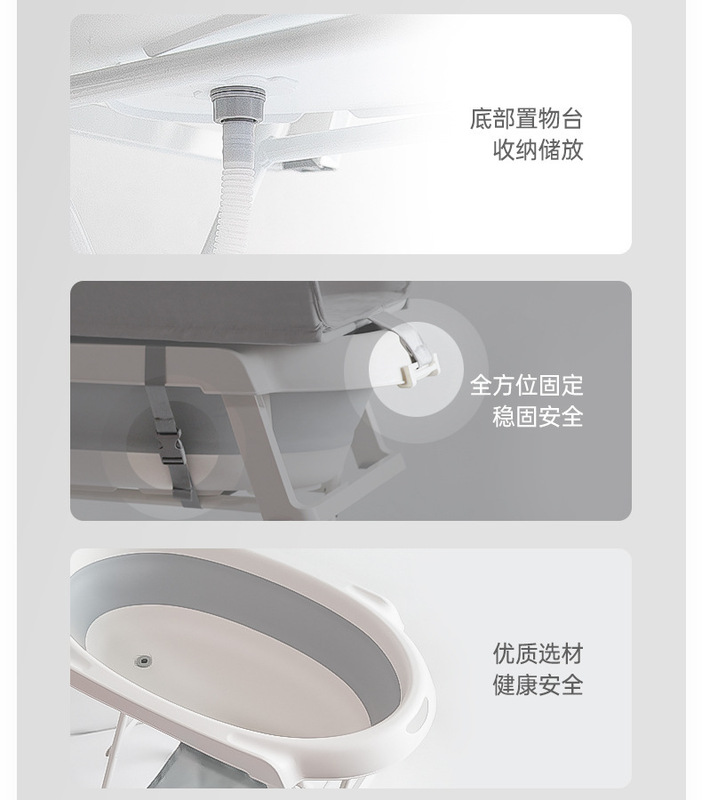 底部置物台
收纳储放

全方位固定
稳固安全

优质选材
健康安全