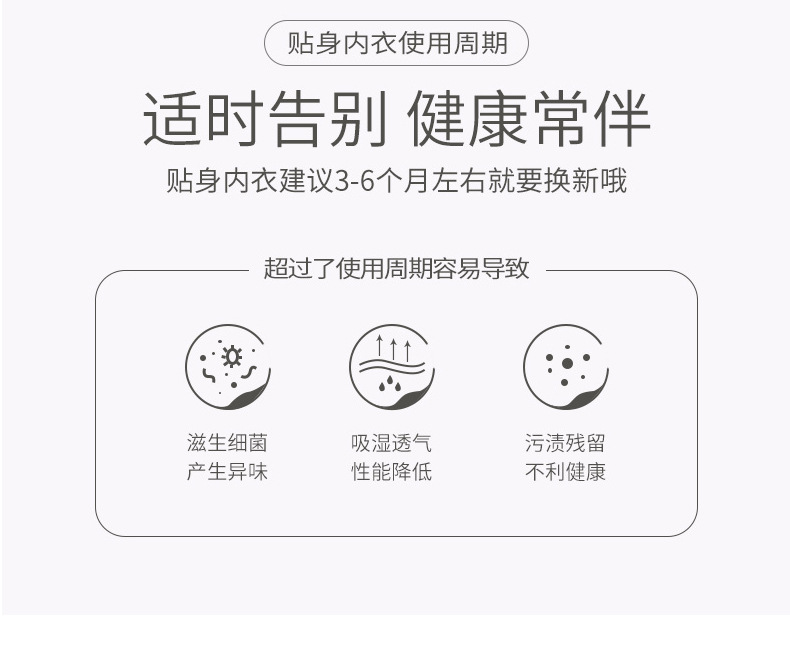 贴身内衣使用周期

适时告别 健康常伴

贴身内衣建议3-6个月左右就要换新哦

超过了使用周期容易导致

滋生细菌
产生异味

吸湿透气
性能降低

污渍残留
不利健康