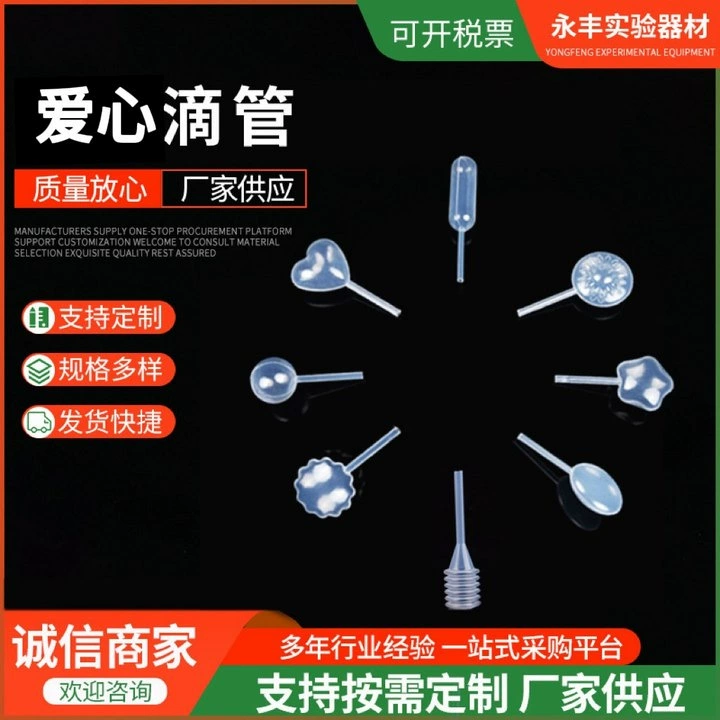 可开税票

永丰实验器材
YONGFENG EXPERIMENTAL EQUIPMENT

爱心滴管

质量放心 厂家供应

MANUFACTURERS SUPPLY ONE-STOP PROCUREMENT PLATFORM
SUPPORT CUSTOMIZATION WELCOME TO CONSULT MATERIAL
SELECTION EXQUISITE QUALITY REST ASSURED

支持定制

规格多样

发货快捷

诚信商家

欢迎咨询

多年行业经验 一站式采购平台

支持按需定制 厂家供应