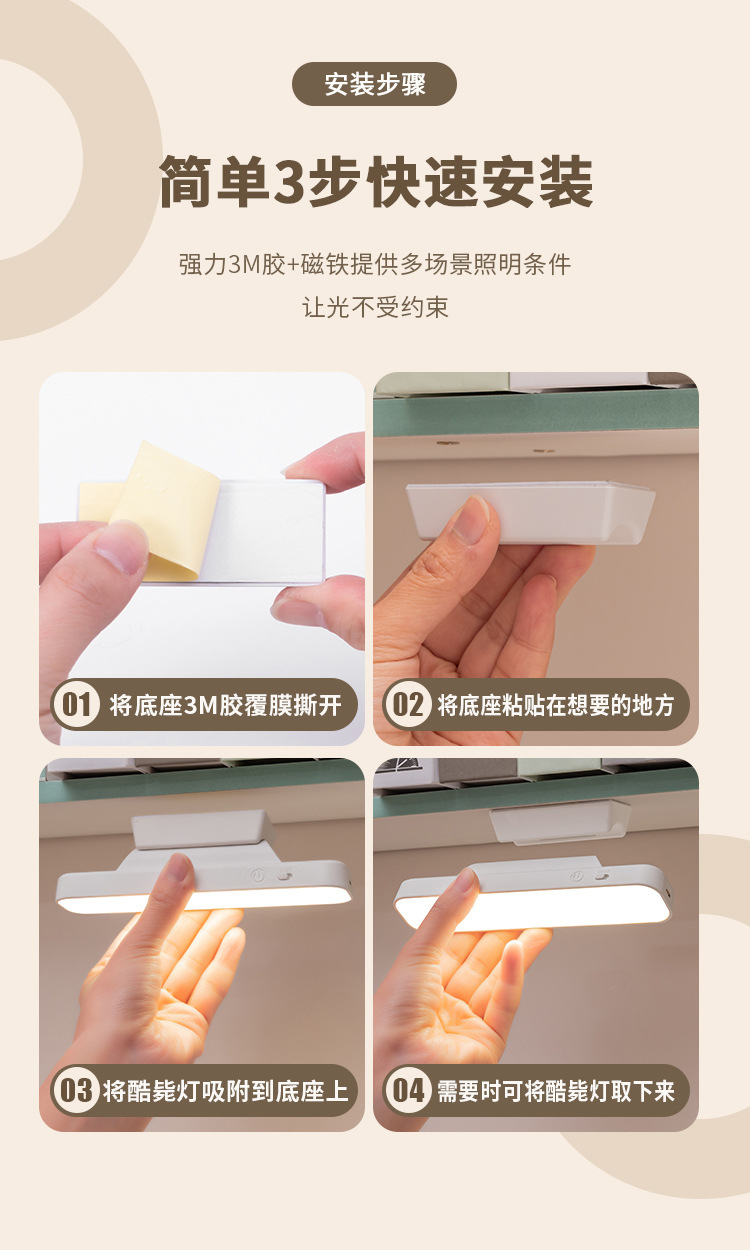 安装步骤

简单3步快速安装

强力3M胶+磁铁提供多场景照明条件
让光不受约束

01 将底座3M胶覆膜撕开

02 将底座粘贴在想要的地方

03 将酷毙灯吸附到底座上

04 需要时可将酷毙灯取下来