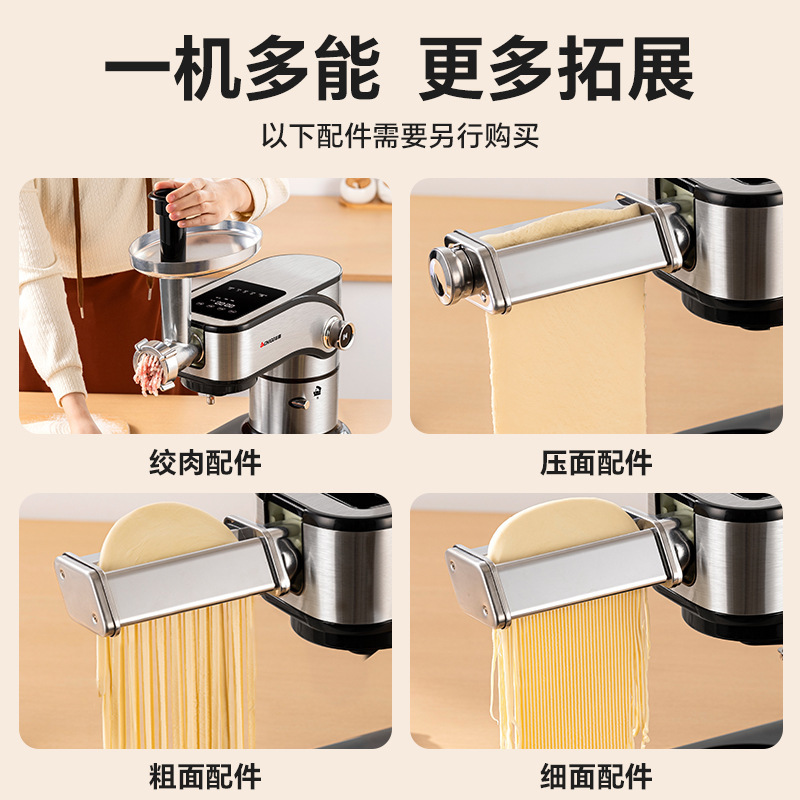 一机多能 更多拓展

以下配件需要另行购买

绞肉配件

压面配件

粗面配件

细面配件