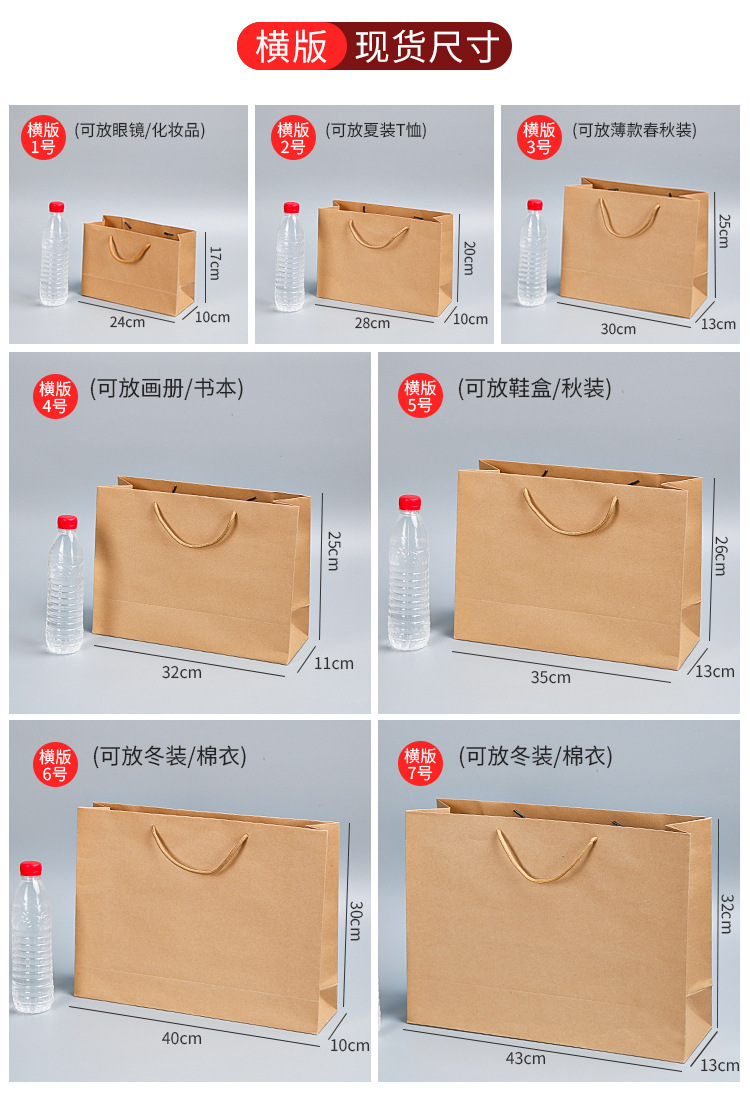 横版 现货尺寸

横版 1号 (可放眼镜/化妆品)
17cm
24cm
10cm

横版 2号 (可放夏装T恤)
20cm
28cm
10cm

横版 3号 (可放薄款春秋装)
25cm
30cm
13cm

横版 4号 (可放画册/书本)
25cm
32cm
11cm

横版 5号 (可放鞋盒/秋装)
26cm
35cm
13cm

横版 6号 (可放冬装/棉衣)
30cm
40cm
10cm

横版 7号 (可放冬装/棉衣)
32cm
43cm
13cm