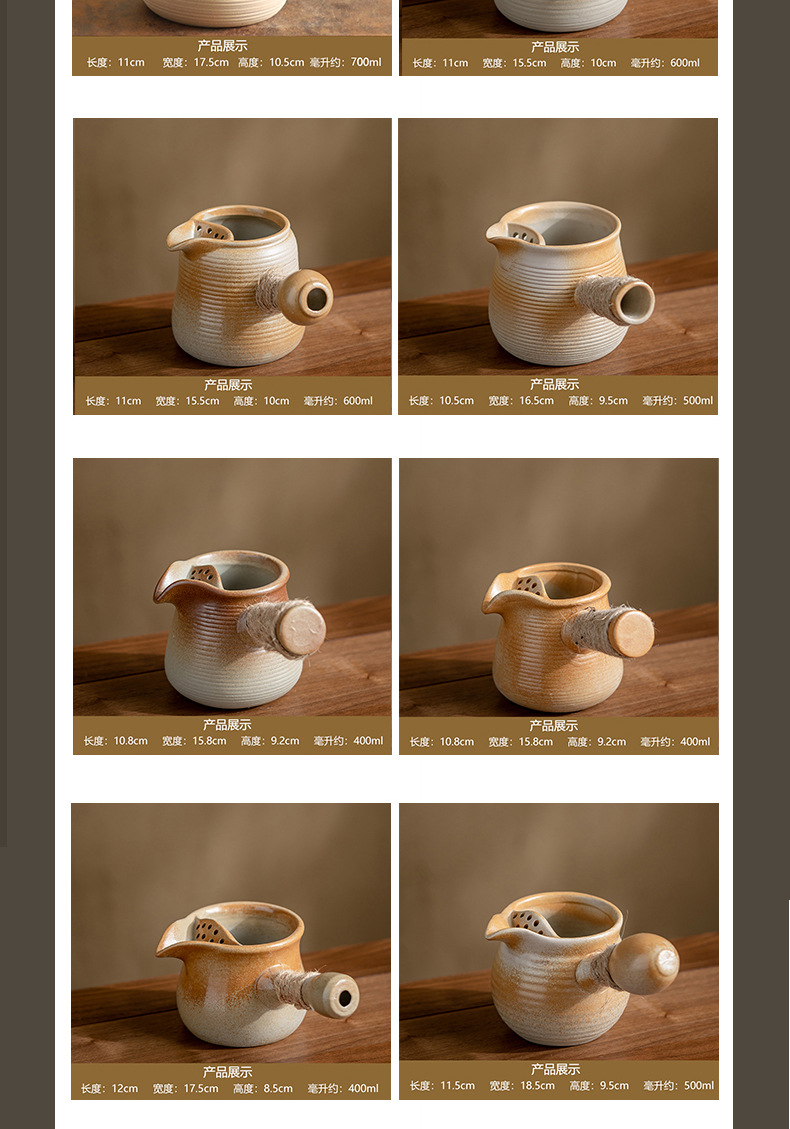 产品展示
长度：11cm　宽度：17.5cm　高度：10.5cm　毫升约：700ml

产品展示
长度：11cm　宽度：15.5cm　高度：10cm　毫升约：600ml

产品展示
长度：11cm　宽度：15.5cm　高度：10cm　毫升约：600ml

产品展示
长度：10.5cm　宽度：16.5cm　高度：9.5cm　毫升约：500ml

产品展示
长度：10.8cm　宽度：15.8cm　高度：9.2cm　毫升约：400ml

产品展示
长度：10.8cm　宽度：15.8cm　高度：9.2cm　毫升约：400ml

产品展示
长度：12cm　宽度：17.5cm　高度：8.5cm　毫升约：400ml

产品展示
长度：11.5cm　宽度：18.5cm　高度：9.5cm　毫升约：500ml