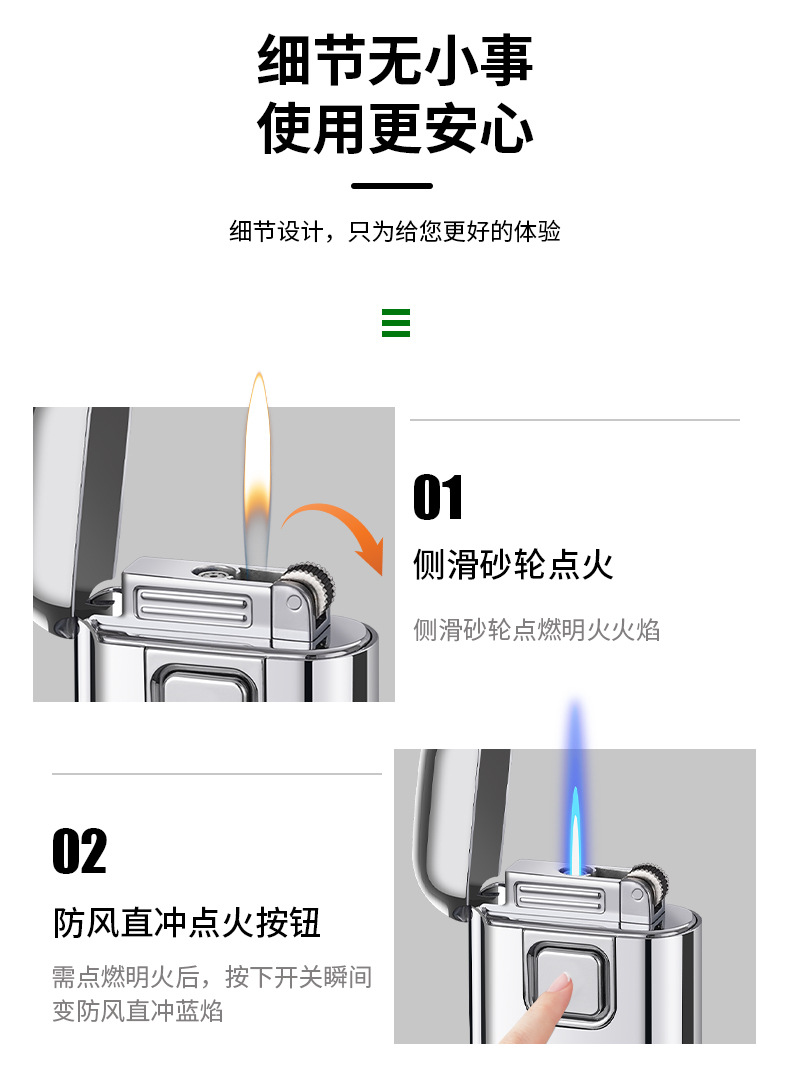 细节无小事
使用更安心

细节设计，只为给您更好的体验

01

侧滑砂轮点火

侧滑砂轮点燃明火火焰

02

防风直冲点火按钮

需点燃明火后，按下开关瞬间变防风直冲蓝焰