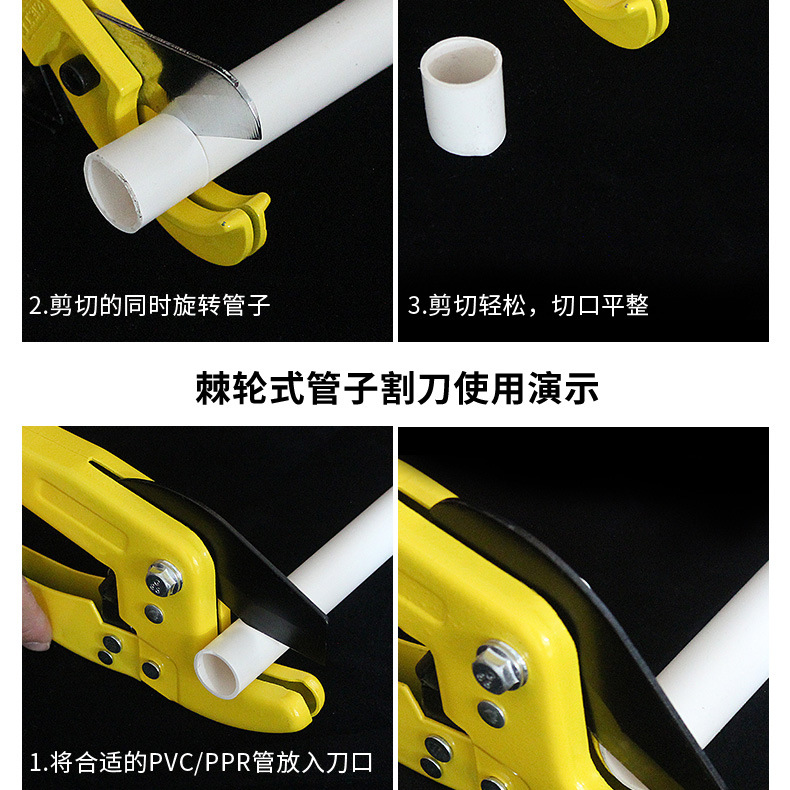 2.剪切的同时旋转管子

3.剪切轻松，切口平整

棘轮式管子割刀使用演示

1.将合适的PVC/PPR管放入刀口