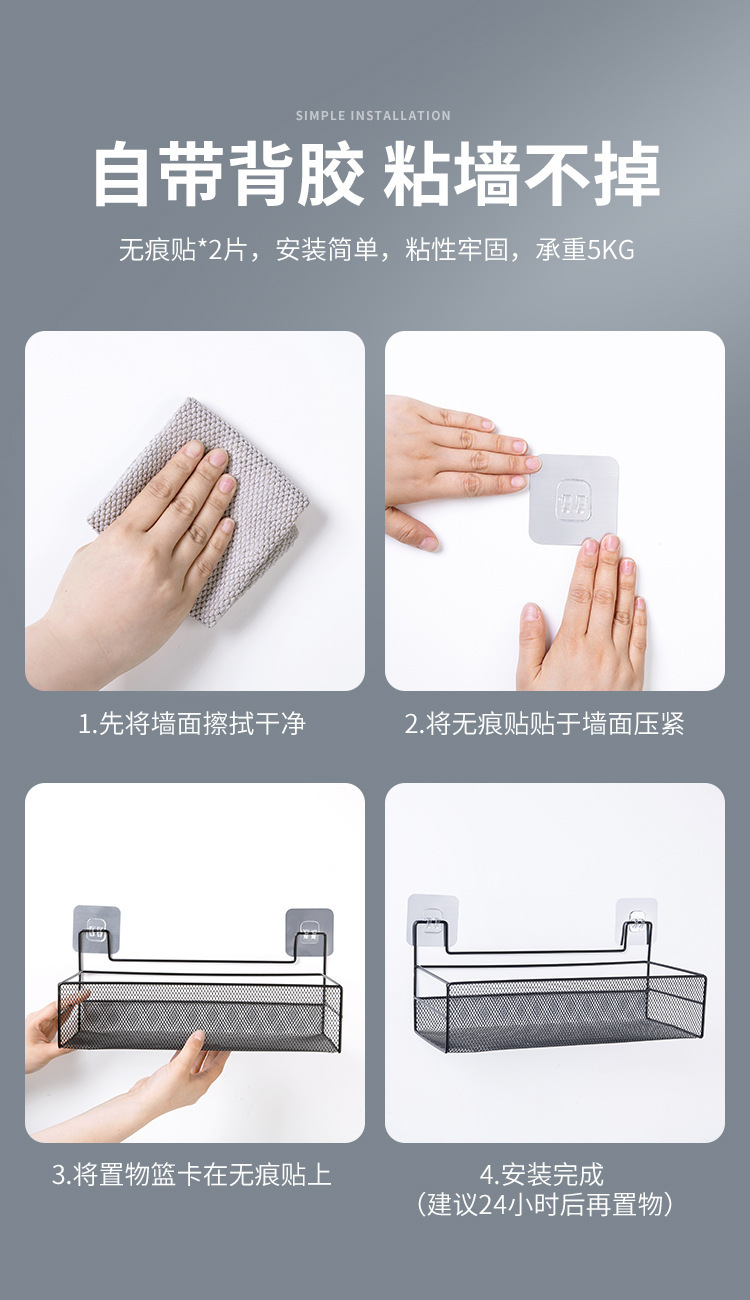 SIMPLE INSTALLATION

自带背胶 粘墙不掉

无痕贴*2片，安装简单，粘性牢固，承重5KG

1.先将墙面擦拭干净

2.将无痕贴贴于墙面压紧

3.将置物篮卡在无痕贴上

4.安装完成
（建议24小时后再置物）