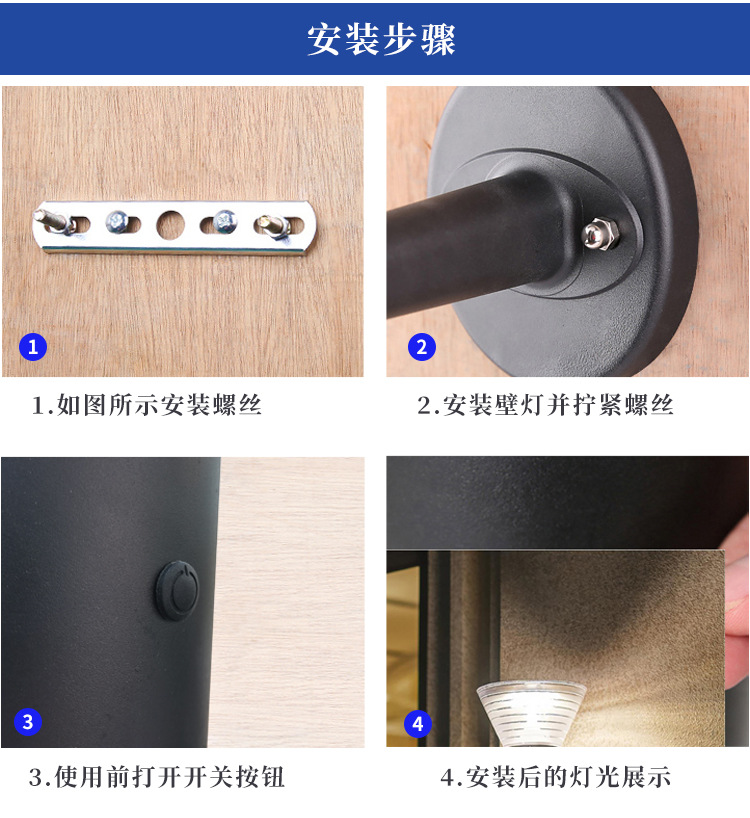 安装步骤

1

1.如图所示安装螺丝

2

2.安装壁灯并拧紧螺丝

3

3.使用前打开开关按钮

4

4.安装后的灯光展示