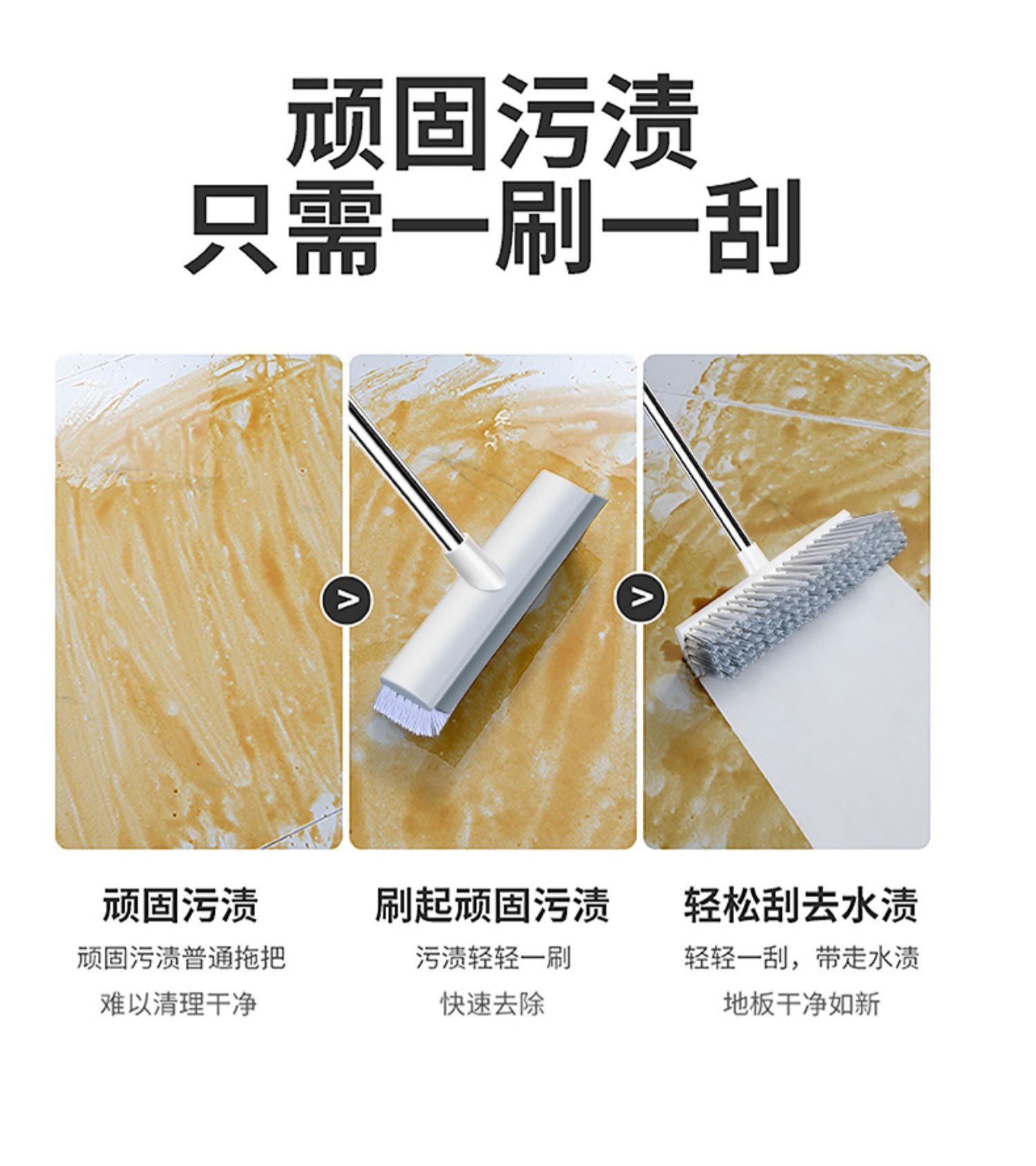 顽固污渍
只需一刷一刮

>

>

顽固污渍
顽固污渍普通拖把
难以清理干净

刷起顽固污渍
污渍轻轻一刷
快速去除

轻松刮去水渍
轻轻一刮，带走水渍
地板干净如新