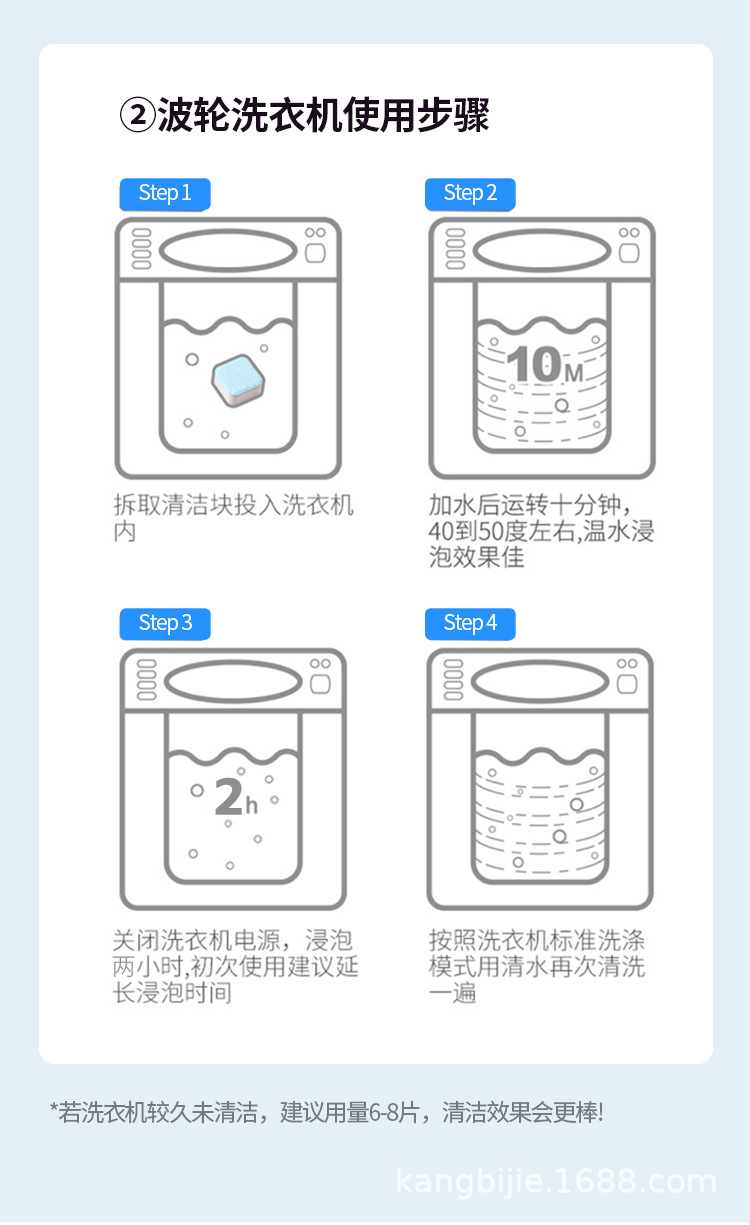 ②波轮洗衣机使用步骤

Step 1

拆取清洁块投入洗衣机内

Step 2

10M

加水后运转十分钟，40到50度左右,温水浸泡效果佳

Step 3

2h

关闭洗衣机电源，浸泡两小时,初次使用建议延长浸泡时间

Step 4

按照洗衣机标准洗涤模式用清水再次清洗一遍

*若洗衣机较久未清洁，建议用量6-8片，清洁效果会更棒!

kangbijie.1688.com