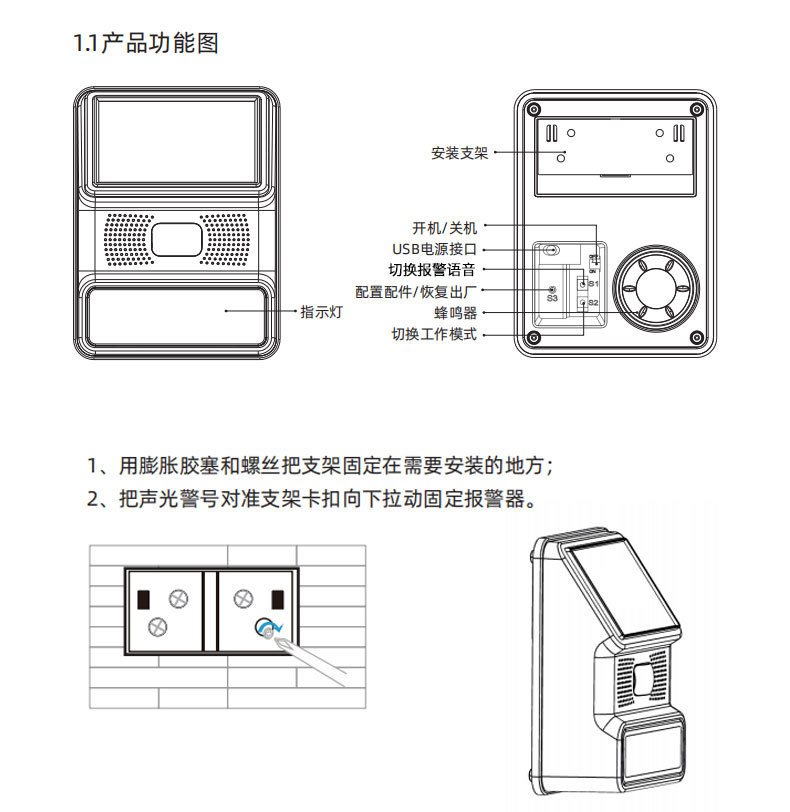 1.1产品功能图

指示灯

安装支架

开机/关机
USB电源接口
切换报警语音
配置配件/恢复出厂
蜂鸣器
切换工作模式

ON
S1
S2
S3

1、用膨胀胶塞和螺丝把支架固定在需要安装的地方；
2、把声光警号对准支架卡扣向下拉动固定报警器。