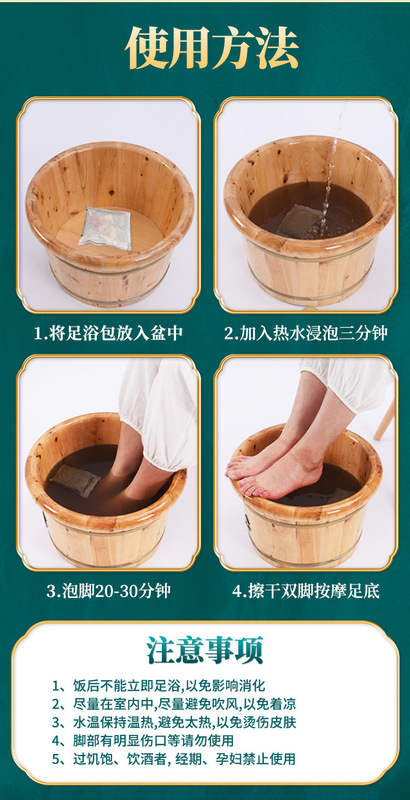 使用方法

1.将足浴包放入盆中

2.加入热水浸泡三分钟

3.泡脚20-30分钟

4.擦干双脚按摩足底

注意事项

1、饭后不能立即足浴,以免影响消化
2、尽量在室内中,尽量避免吹风,以免着凉
3、水温保持温热,避免太热,以免烫伤皮肤
4、脚部有明显伤口等请勿使用
5、过饥饱、饮酒者, 经期、孕妇禁止使用