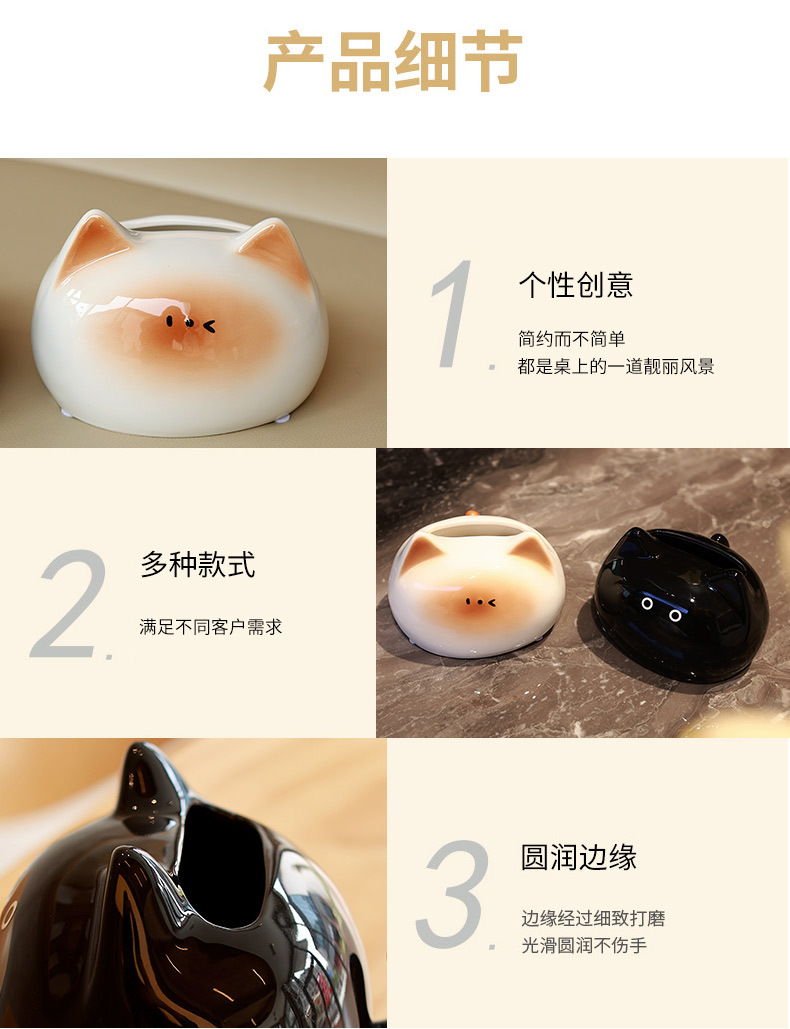 产品细节

1.
个性创意

简约而不简单
都是桌上的一道靓丽风景

2.
多种款式

满足不同客户需求

3.
圆润边缘

边缘经过细致打磨
光滑圆润不伤手