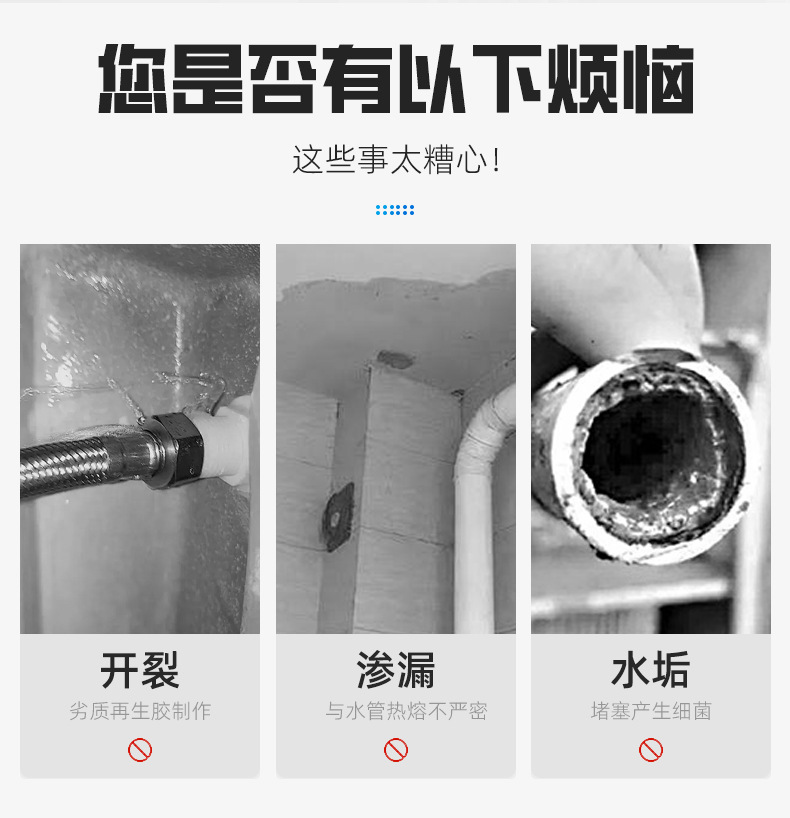 您是否有以下烦恼

这些事太糟心!

开裂
劣质再生胶制作

渗漏
与水管热熔不严密

水垢
堵塞产生细菌