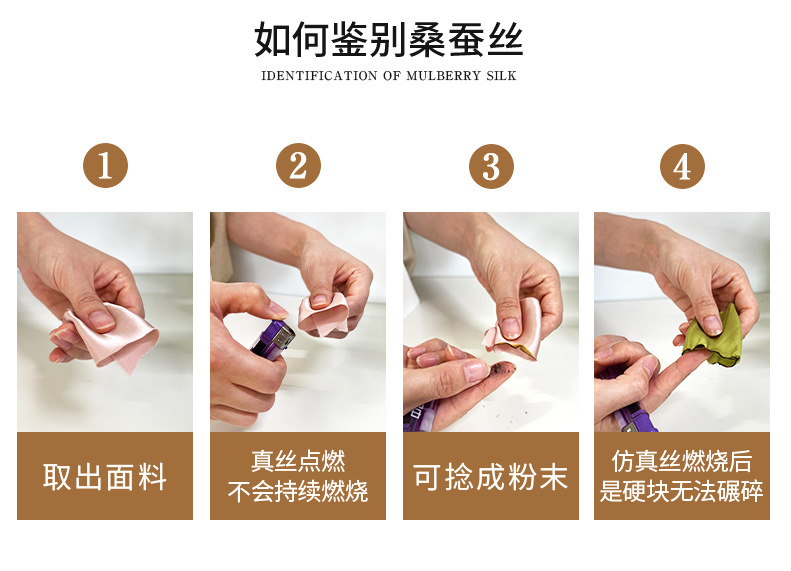 如何鉴别桑蚕丝
IDENTIFICATION OF MULBERRY SILK

1

取出面料

2

真丝点燃
不会持续燃烧

3

可捻成粉末

4

仿真丝燃烧后
是硬块无法碾碎