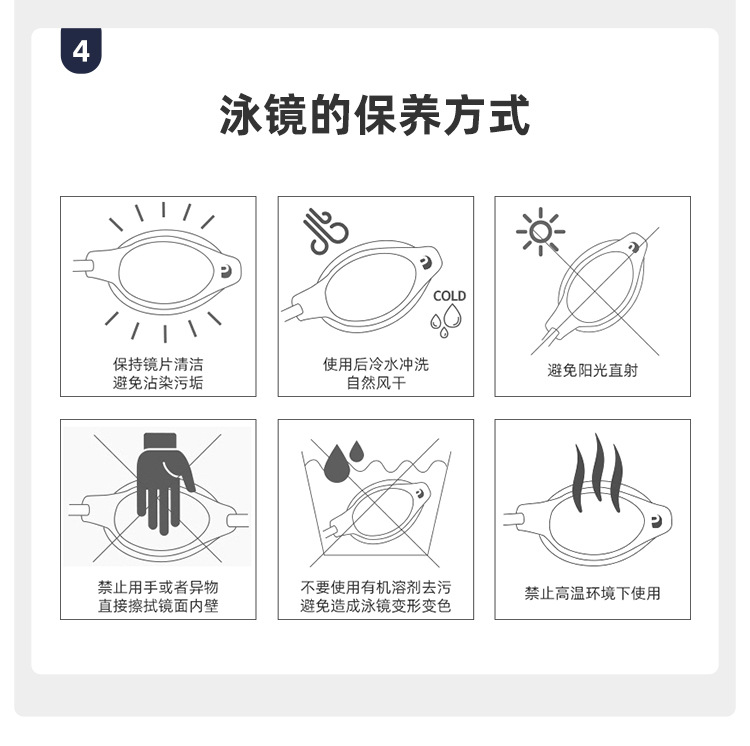 4

泳镜的保养方式

保持镜片清洁
避免沾染污垢

COLD

使用后冷水冲洗
自然风干

避免阳光直射

禁止用手或者异物
直接擦拭镜面内壁

不要使用有机溶剂去污
避免造成泳镜变形变色

禁止高温环境下使用