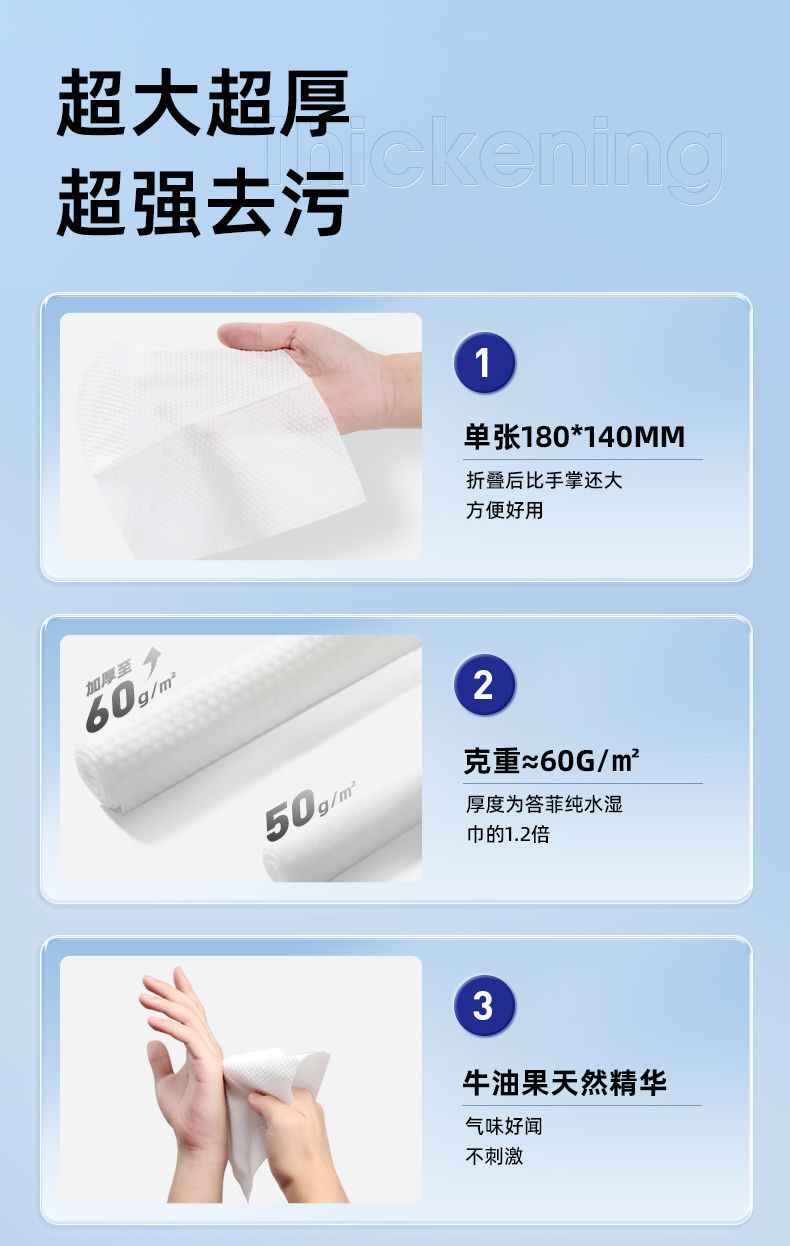 超大超厚
超强去污

thickening

1

单张180*140MM

折叠后比手掌还大
方便好用

加厚至
60g/㎡

50g/㎡

2

克重≈60G/㎡

厚度为答菲纯水湿巾的1.2倍

3

牛油果天然精华

气味好闻
不刺激