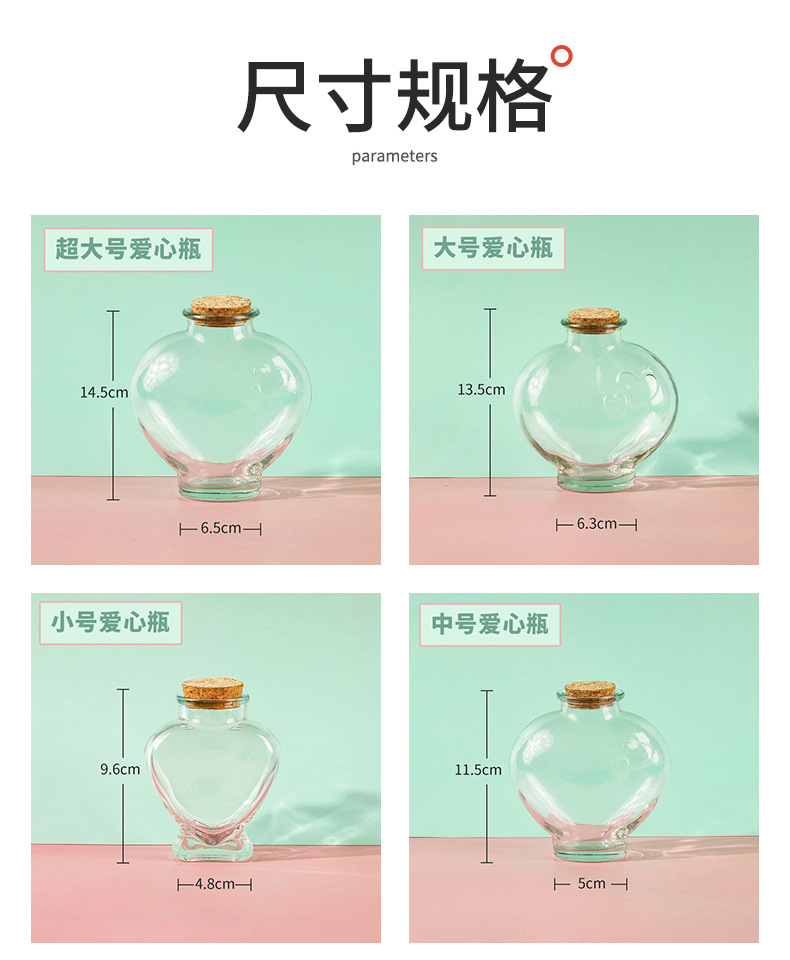 尺寸规格

parameters

超大号爱心瓶

14.5cm

6.5cm

大号爱心瓶

13.5cm

6.3cm

小号爱心瓶

9.6cm

4.8cm

中号爱心瓶

11.5cm

5cm