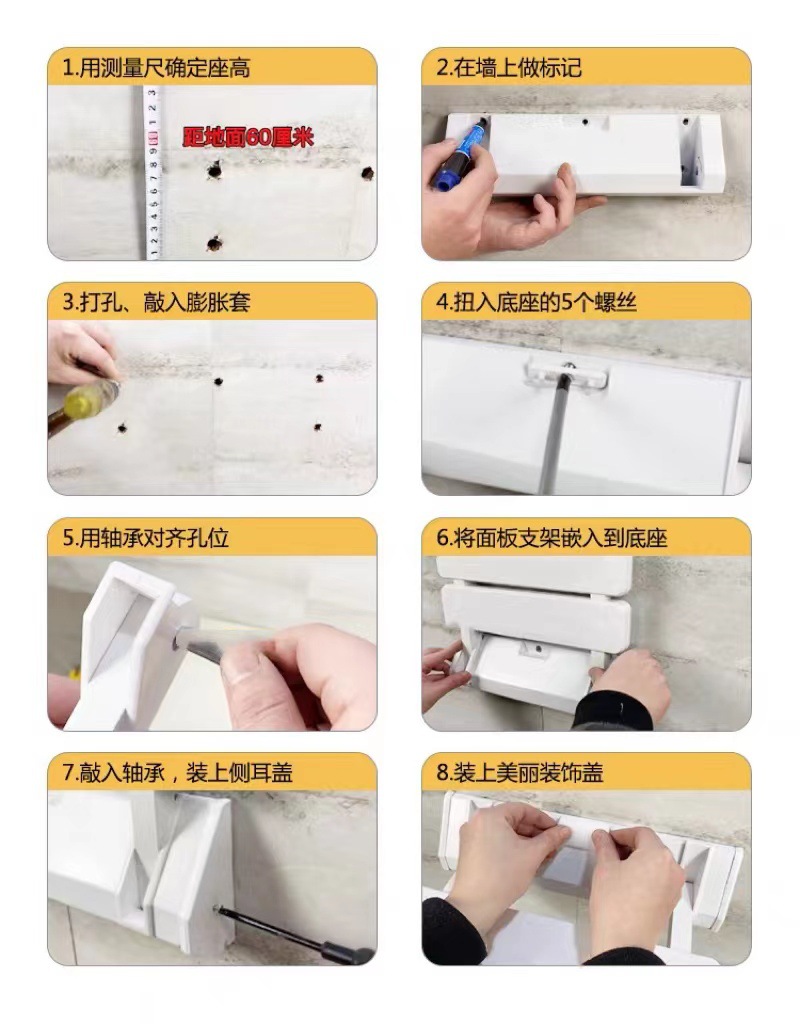 1.用测量尺确定座高

距地面60厘米

2.在墙上做标记

3.打孔、敲入膨胀套

4.扭入底座的5个螺丝

5.用轴承对齐孔位

6.将面板支架嵌入到底座

7.敲入轴承，装上侧耳盖

8.装上美丽装饰盖