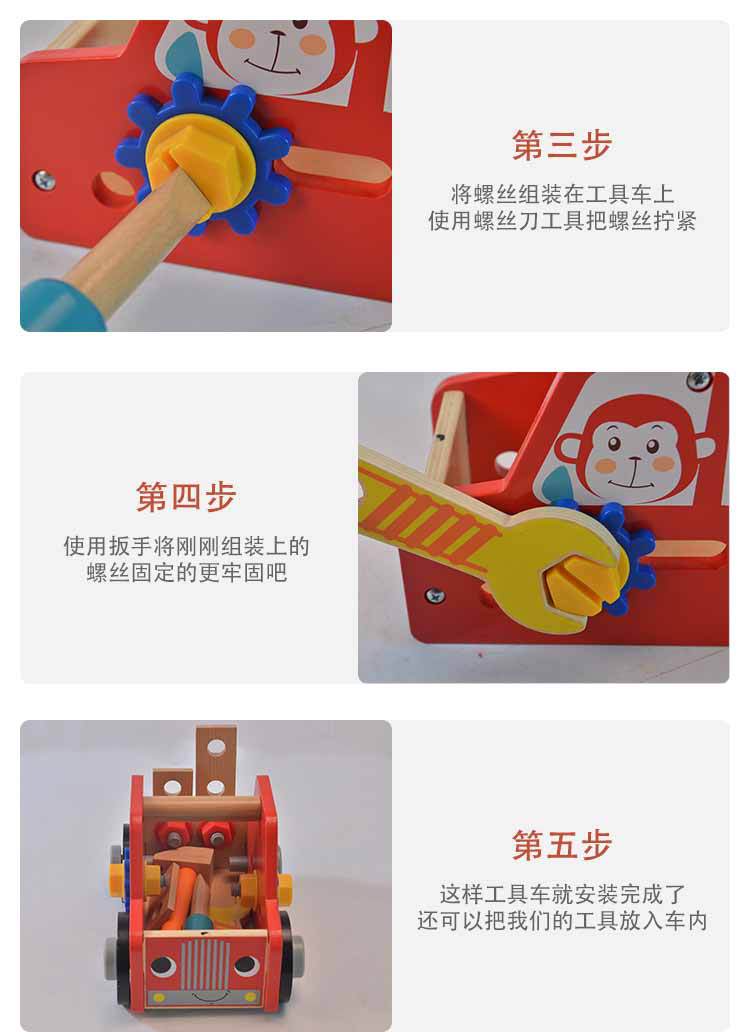 第三步

将螺丝组装在工具车上
使用螺丝刀工具把螺丝拧紧

第四步

使用扳手将刚刚组装上的
螺丝固定的更牢固吧

第五步

这样工具车就安装完成了
还可以把我们的工具放入车内