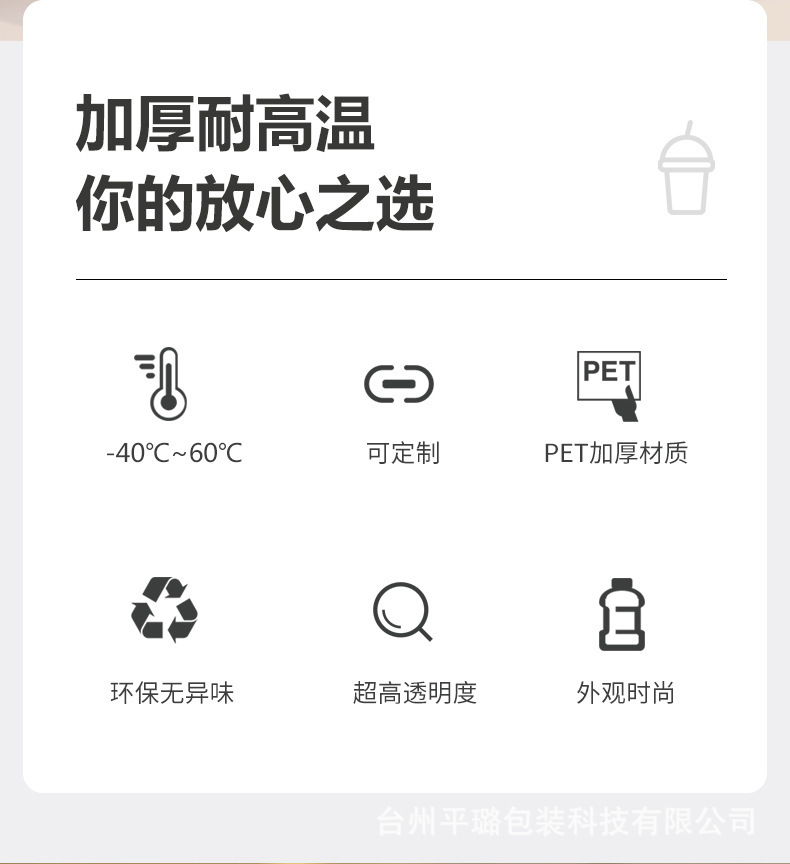 加厚耐高温
你的放心之选

PET

-40℃~60℃

可定制

PET加厚材质

环保无异味

超高透明度

外观时尚

台州平璐包装科技有限公司