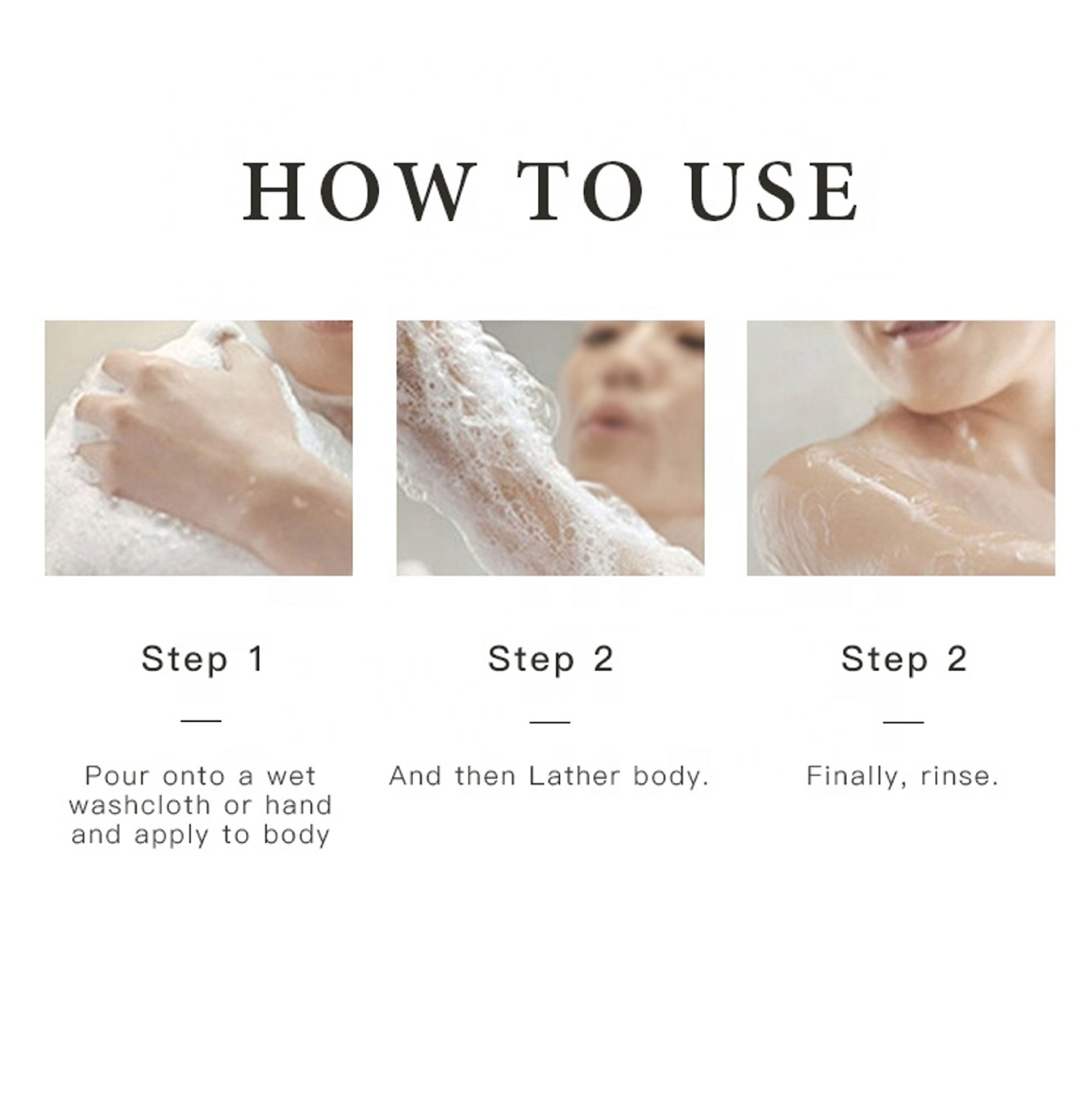 HOW TO USE

Step 1

—

Pour onto a wet washcloth or hand and apply to body

Step 2

—

And then Lather body.

Step 2

—

Finally, rinse.