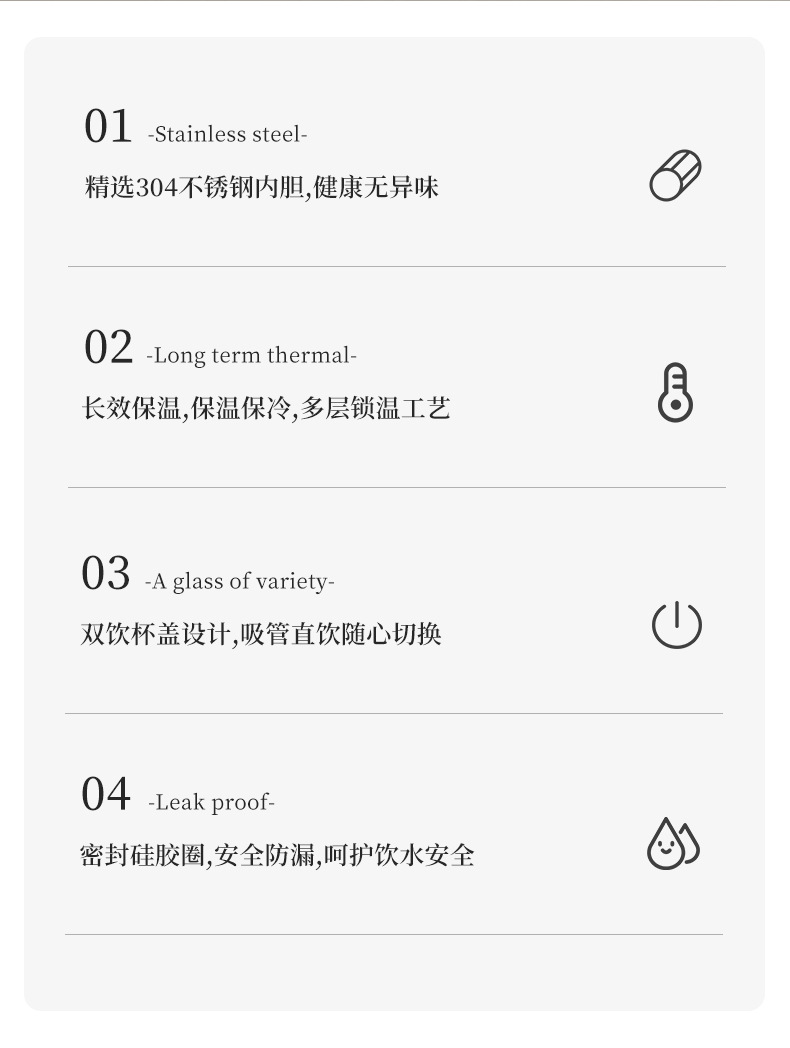 01 -Stainless steel-

精选304不锈钢内胆,健康无异味

02 -Long term thermal-

长效保温,保温保冷,多层锁温工艺

03 -A glass of variety-

双饮杯盖设计,吸管直饮随心切换

04 -Leak proof-

密封硅胶圈,安全防漏,呵护饮水安全