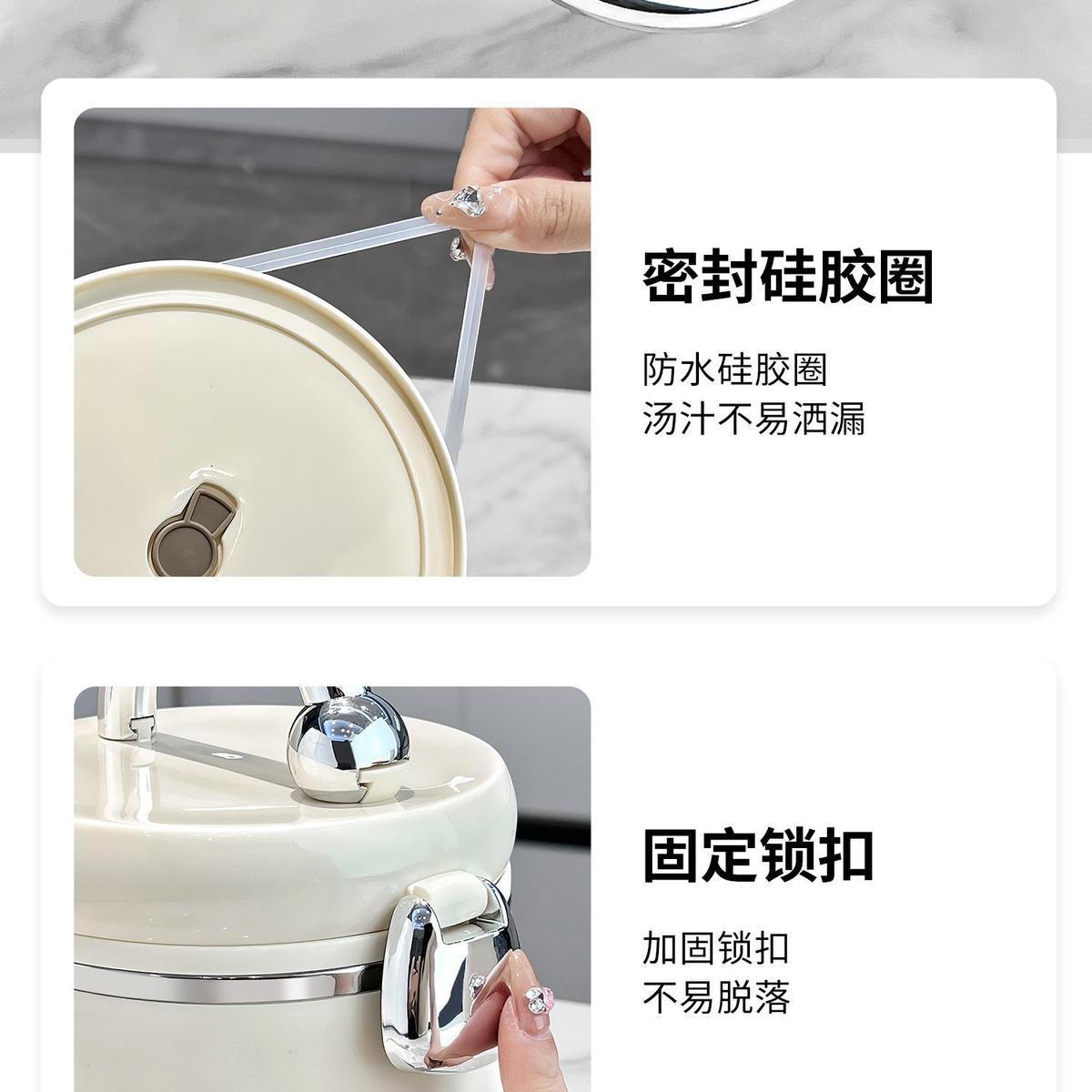 密封硅胶圈

防水硅胶圈
汤汁不易洒漏

固定锁扣

加固锁扣
不易脱落