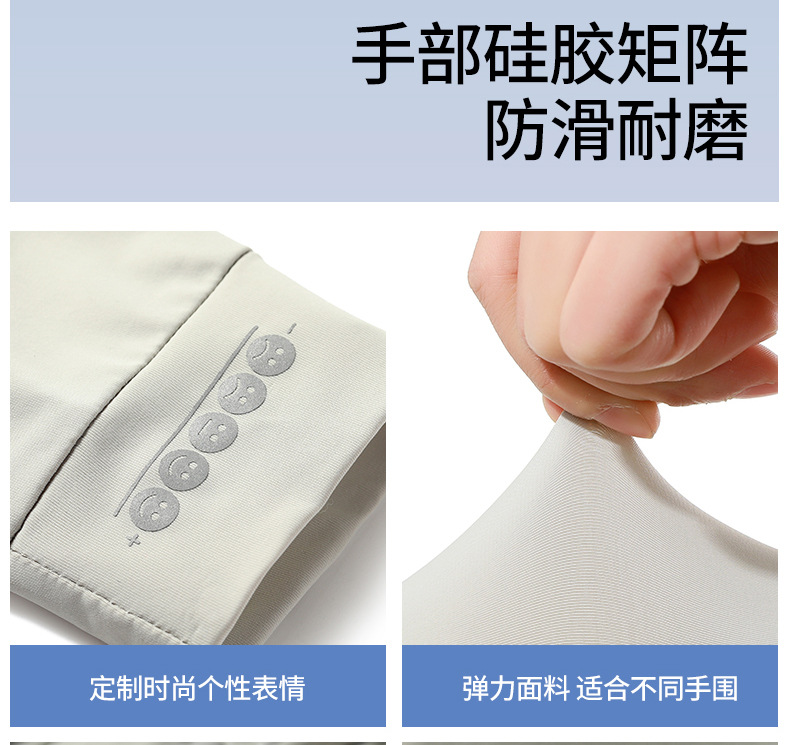 手部硅胶矩阵
防滑耐磨

-
+

定制时尚个性表情

弹力面料 适合不同手围