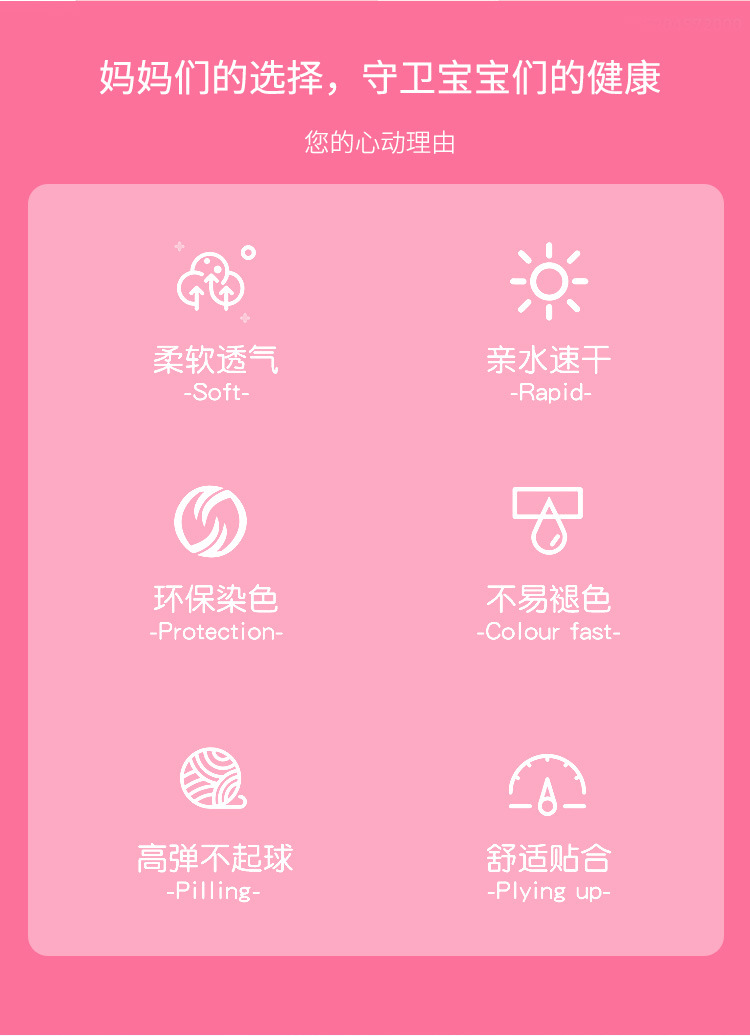 妈妈们的选择，守卫宝宝们的健康

您的心动理由

柔软透气
-Soft-

亲水速干
-Rapid-

环保染色
-Protection-

不易褪色
-Colour fast-

高弹不起球
-Pilling-

舒适贴合
-Plying up-