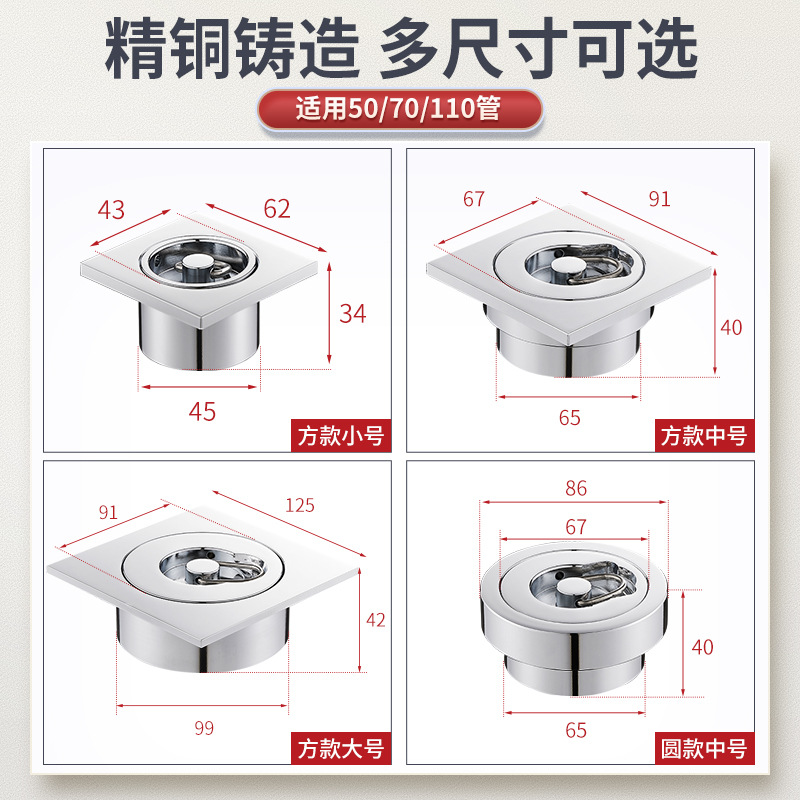 精铜铸造 多尺寸可选

适用50/70/110管

43
62
34
45
方款小号

67
91
40
65
方款中号

91
125
42
99
方款大号

86
67
40
65
圆款中号