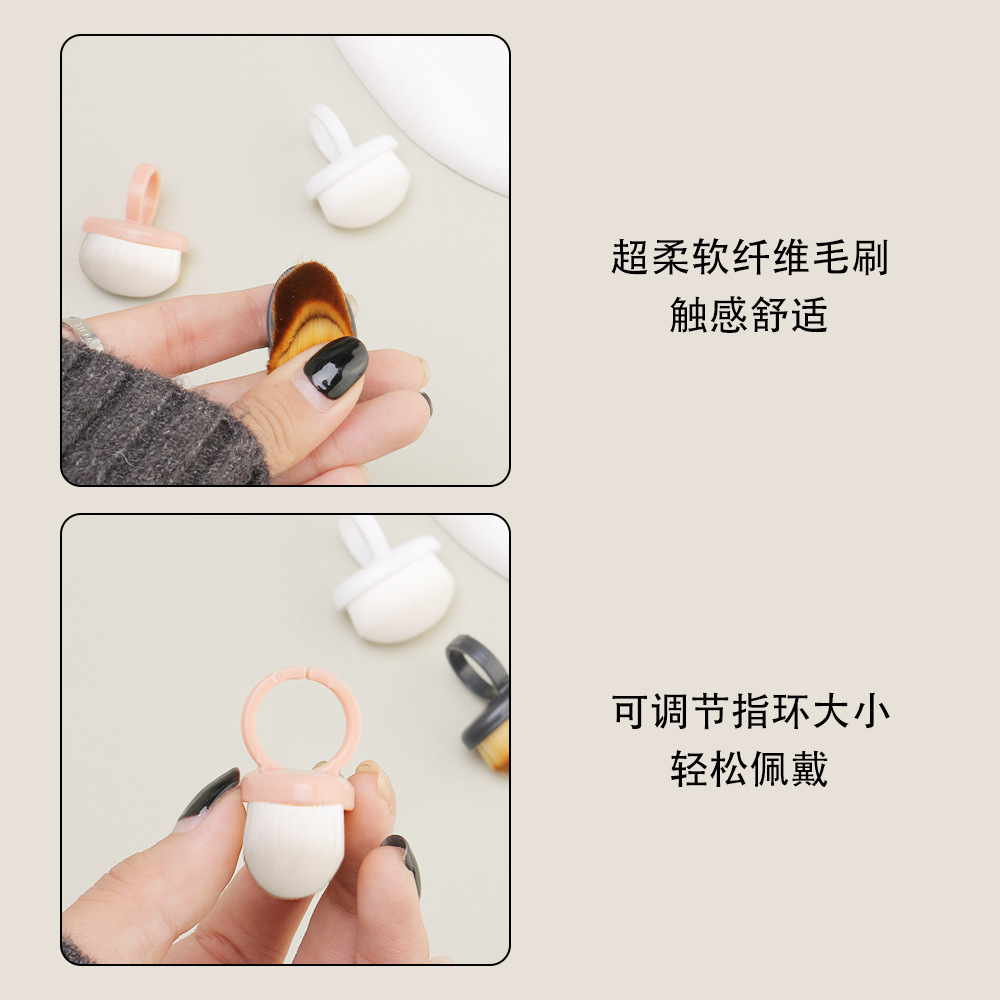 超柔软纤维毛刷
触感舒适

可调节指环大小
轻松佩戴