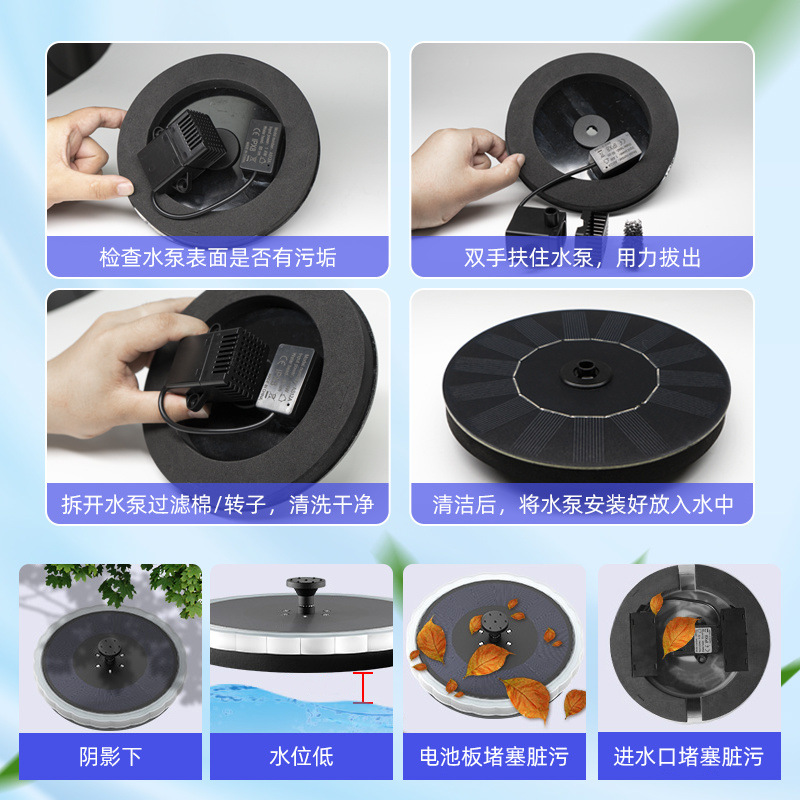 检查水泵表面是否有污垢

双手扶住水泵，用力拔出

拆开水泵过滤棉/转子，清洗干净

清洁后，将水泵安装好放入水中

阴影下

水位低

电池板堵塞脏污

进水口堵塞脏污