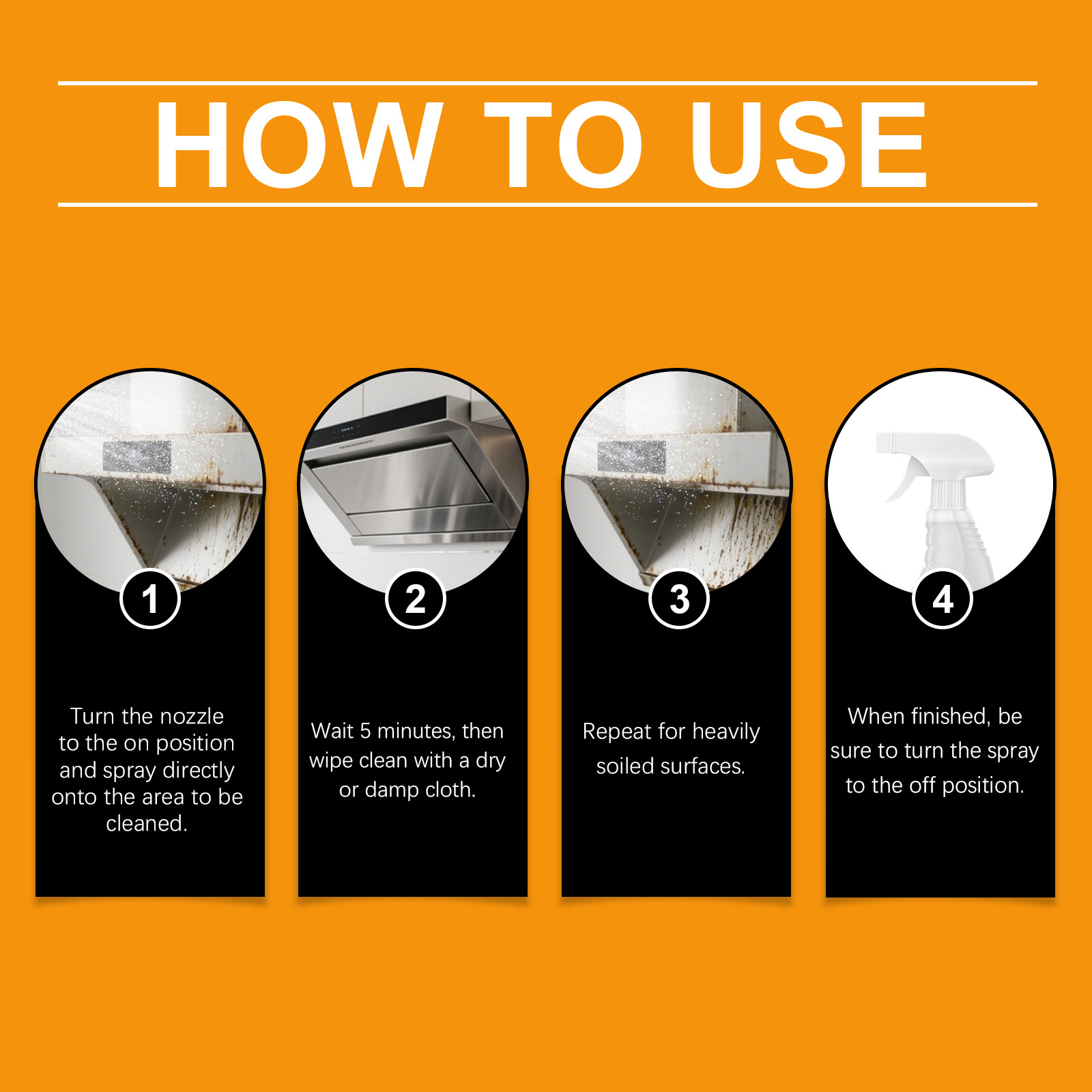 HOW TO USE

1

Turn the nozzle to the on position and spray directly onto the area to be cleaned.

2

Wait 5 minutes, then wipe clean with a dry or damp cloth.

3

Repeat for heavily soiled surfaces.

4

When finished, be sure to turn the spray to the off position.