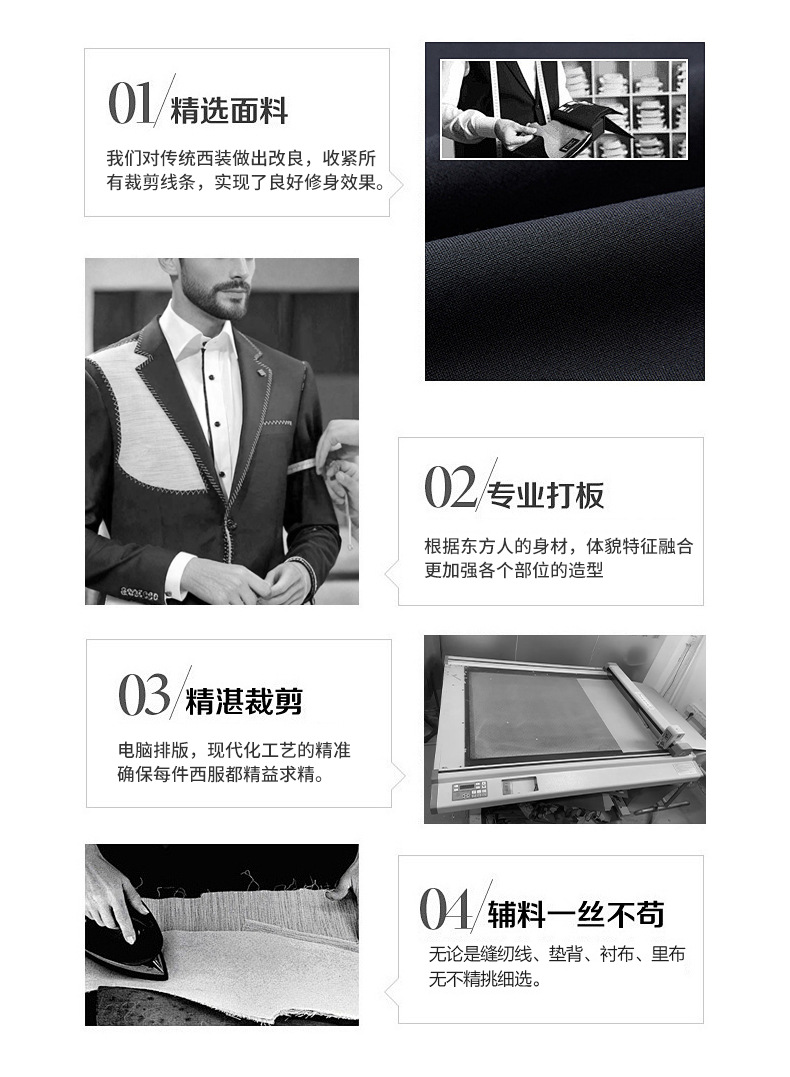 01/精选面料

我们对传统西装做出改良，收紧所有裁剪线条，实现了良好修身效果。

02/专业打板

根据东方人的身材，体貌特征融合更加强各个部位的造型

03/精湛裁剪

电脑排版，现代化工艺的精准确保每件西服都精益求精。

04/辅料一丝不苟

无论是缝纫线、垫背、衬布、里布无不精挑细选。