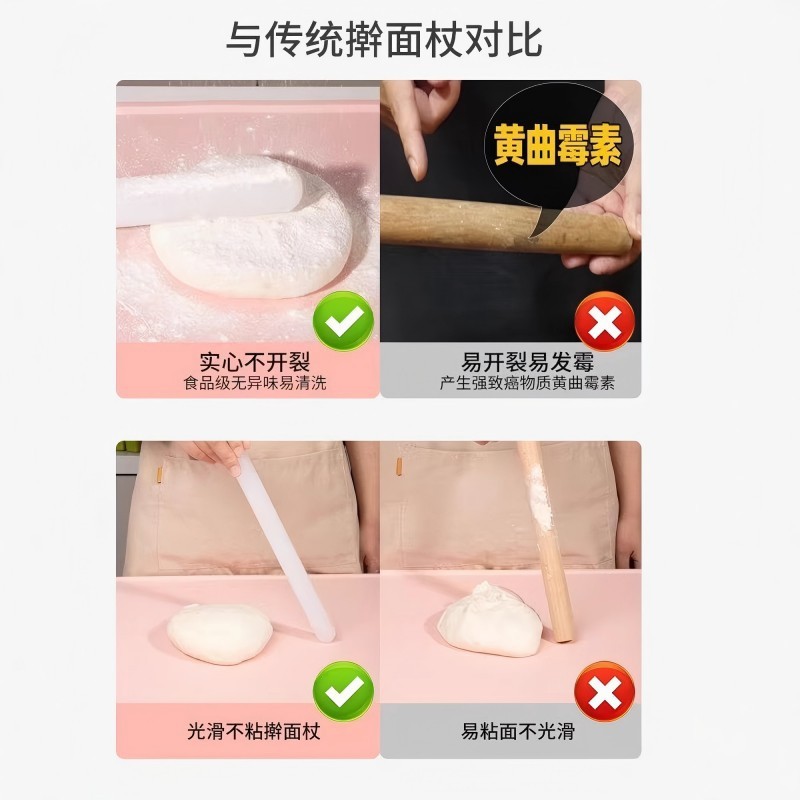 与传统擀面杖对比

黄曲霉素

实心不开裂
食品级无异味易清洗

易开裂易发霉
产生强致癌物质黄曲霉素

光滑不粘擀面杖

易粘面不光滑