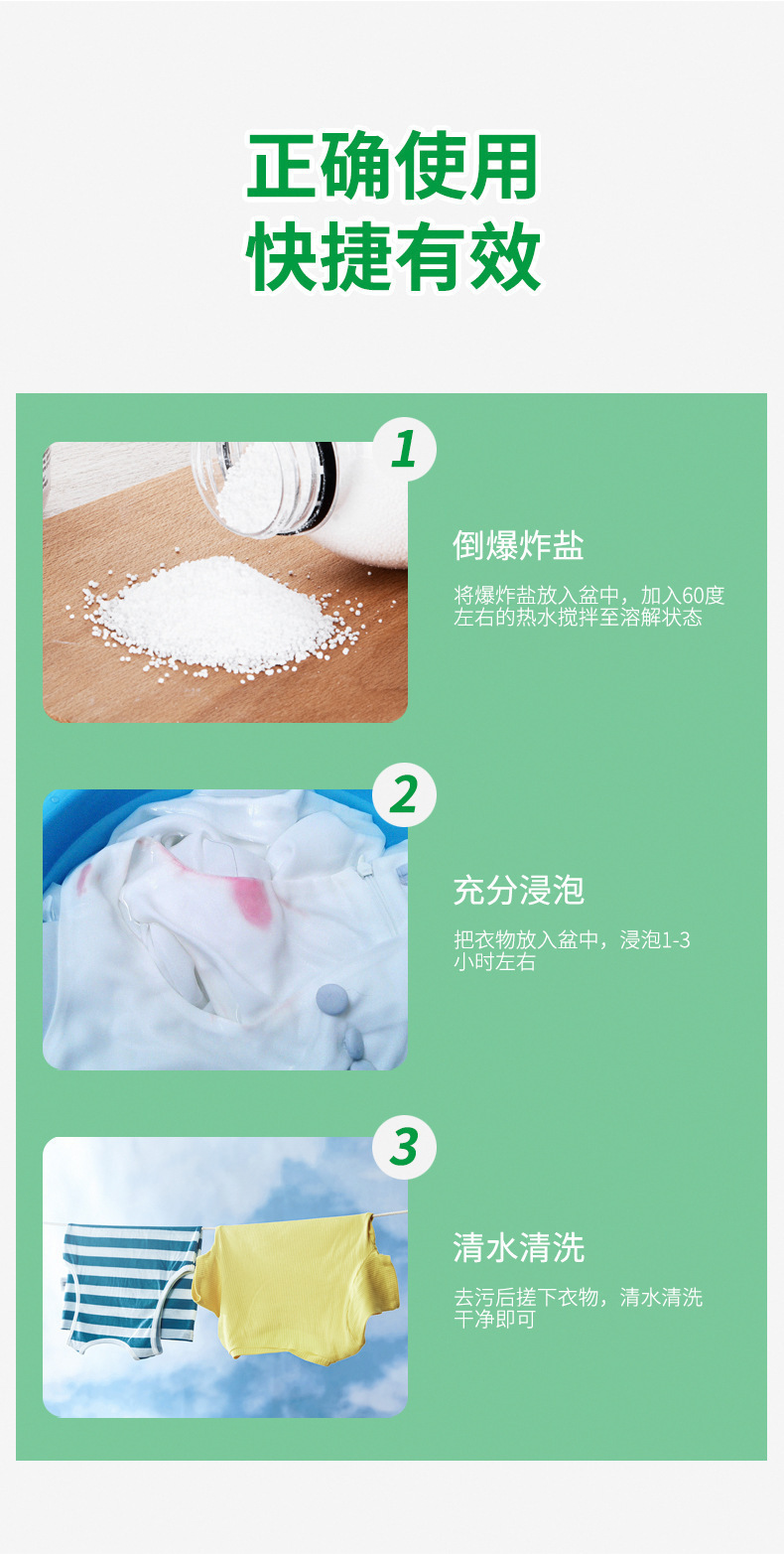 正确使用
快捷有效

1

倒爆炸盐

将爆炸盐放入盆中，加入60度左右的热水搅拌至溶解状态

2

充分浸泡

把衣物放入盆中，浸泡1-3小时左右

3

清水清洗

去污后搓下衣物，清水清洗干净即可