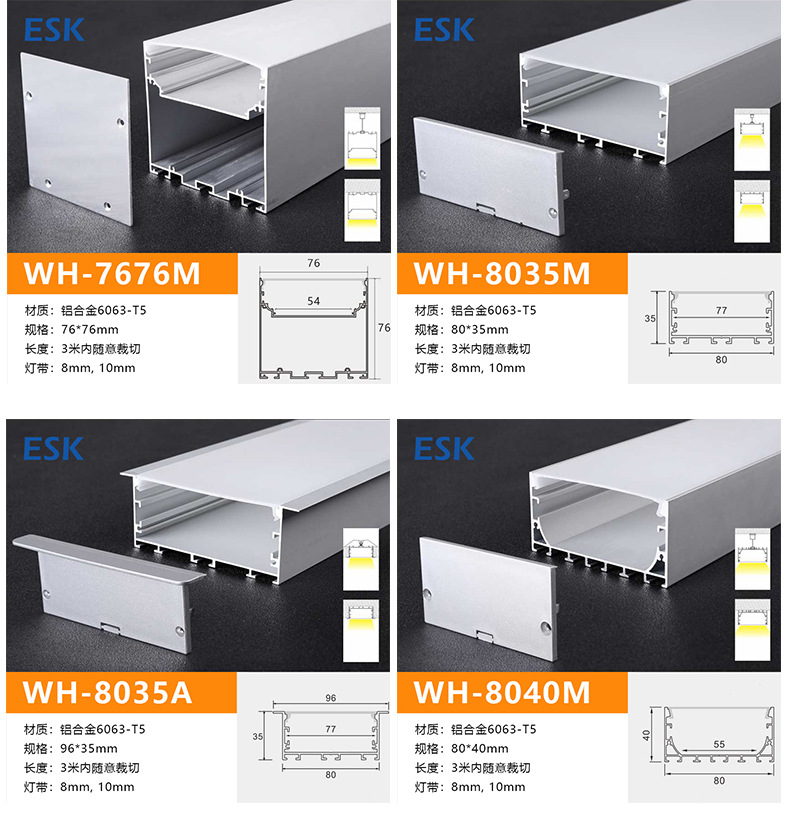 ESK

WH-7676M

材质：铝合金6063-T5
规格：76*76mm
长度：3米内随意裁切
灯带：8mm, 10mm

76
54
76

ESK

WH-8035M

材质：铝合金6063-T5
规格：80*35mm
长度：3米内随意裁切
灯带：8mm, 10mm

35
77
80

ESK

WH-8035A

材质：铝合金6063-T5
规格：96*35mm
长度：3米内随意裁切
灯带：8mm, 10mm

96
35
77
80

ESK

WH-8040M

材质：铝合金6063-T5
规格：80*40mm
长度：3米内随意裁切
灯带：8mm, 10mm

40
55
80