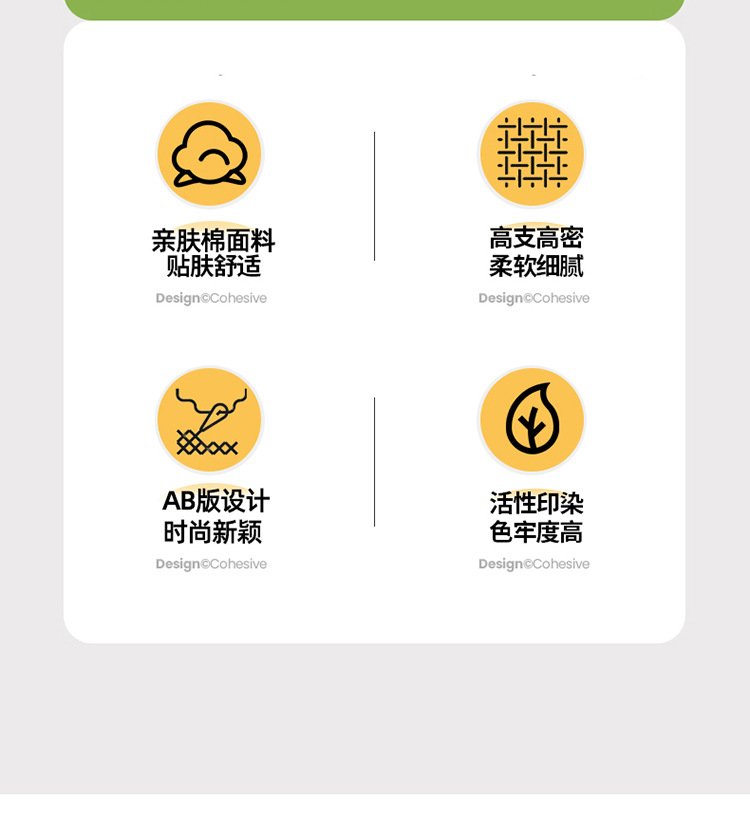 亲肤棉面料
贴肤舒适
Design©Cohesive

高支高密
柔软细腻
Design©Cohesive

AB版设计
时尚新颖
Design©Cohesive

活性印染
色牢度高
Design©Cohesive